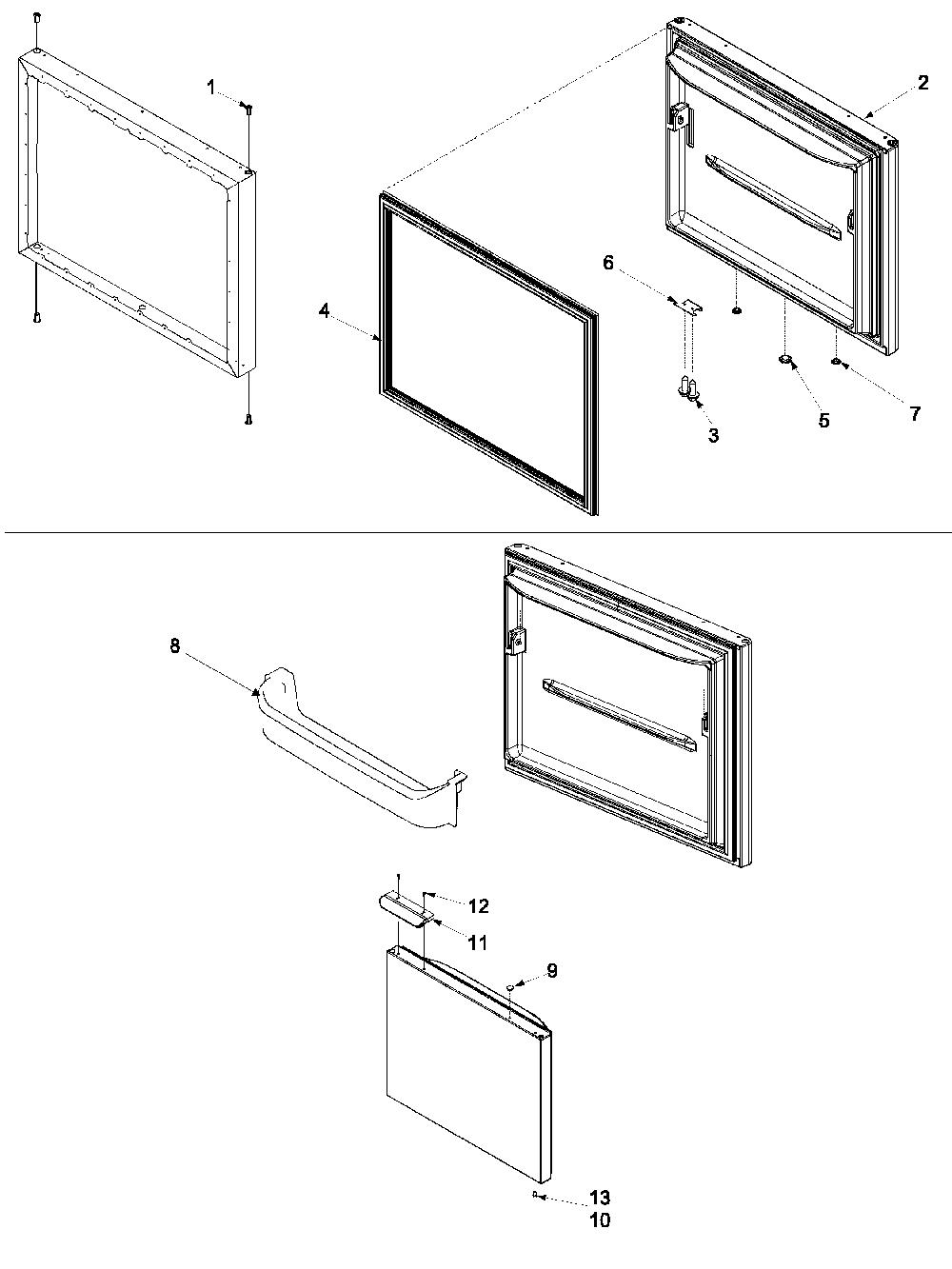 1
2
4
6
3
5
7
8
12
11
9
13
10