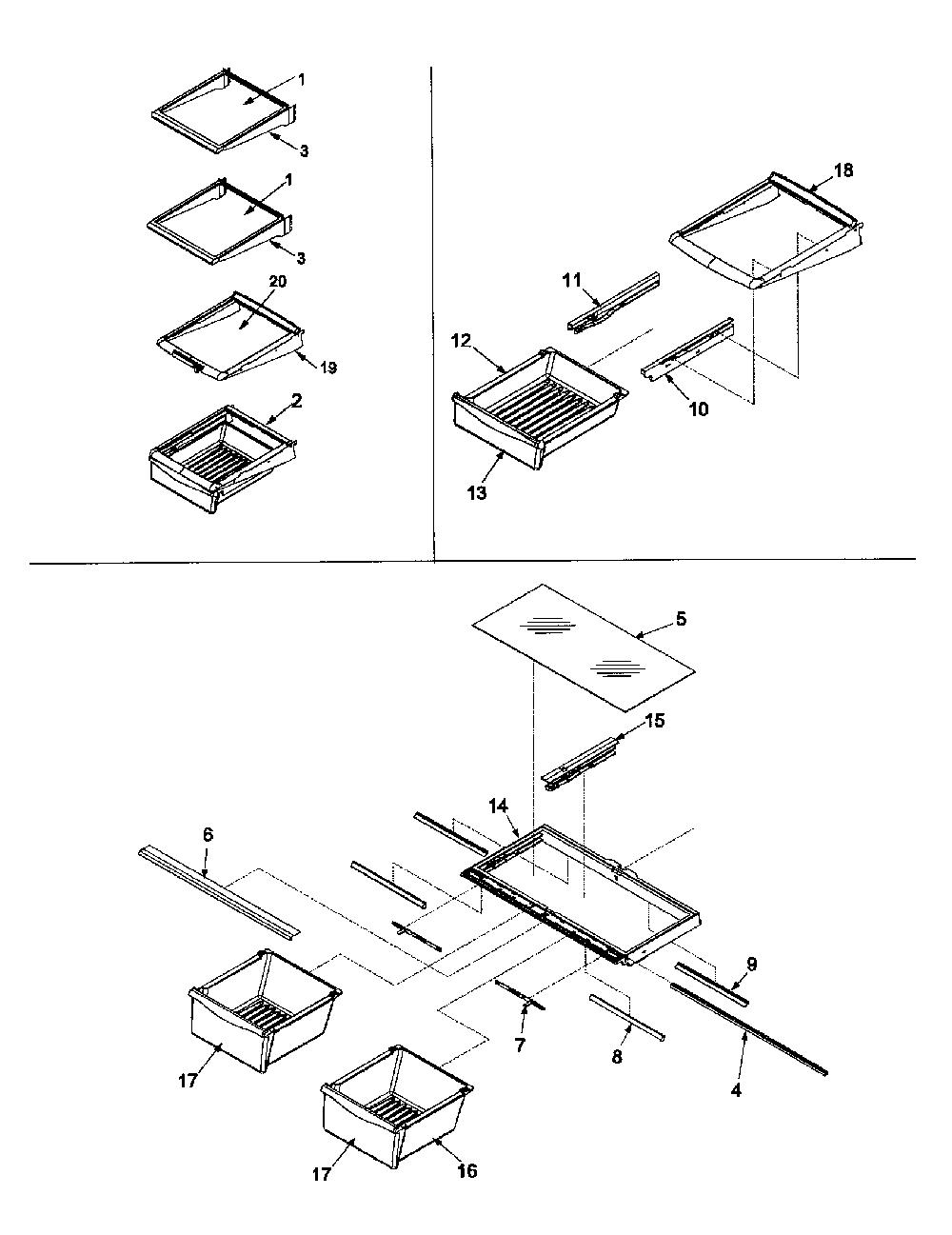 1
3
1
3
20
19
2
18
11
12
10
13
5
15
14
6
9
7
8
4
17
17
16