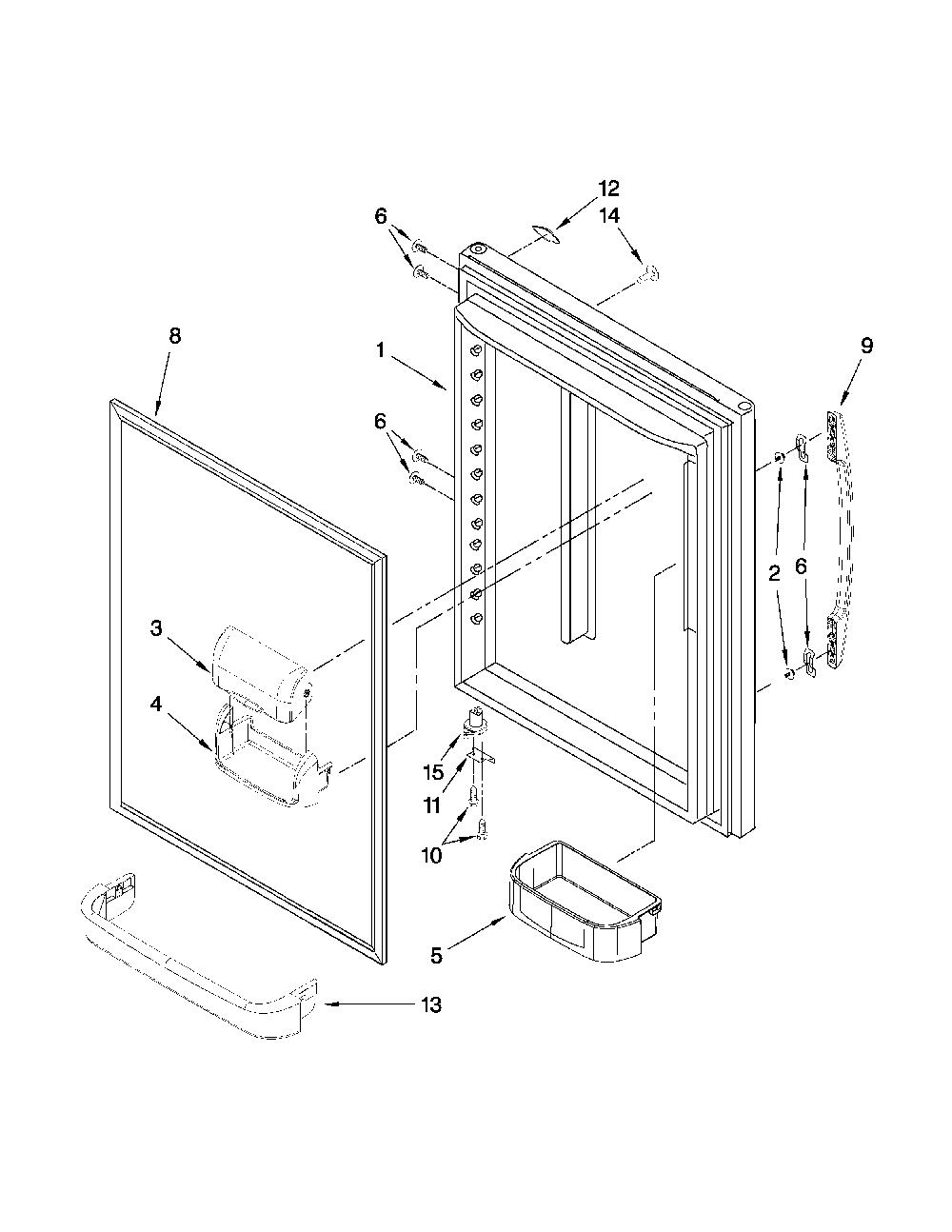 12
6
14
8
1
9
6
2
6
3
4
15
11
10
5
13