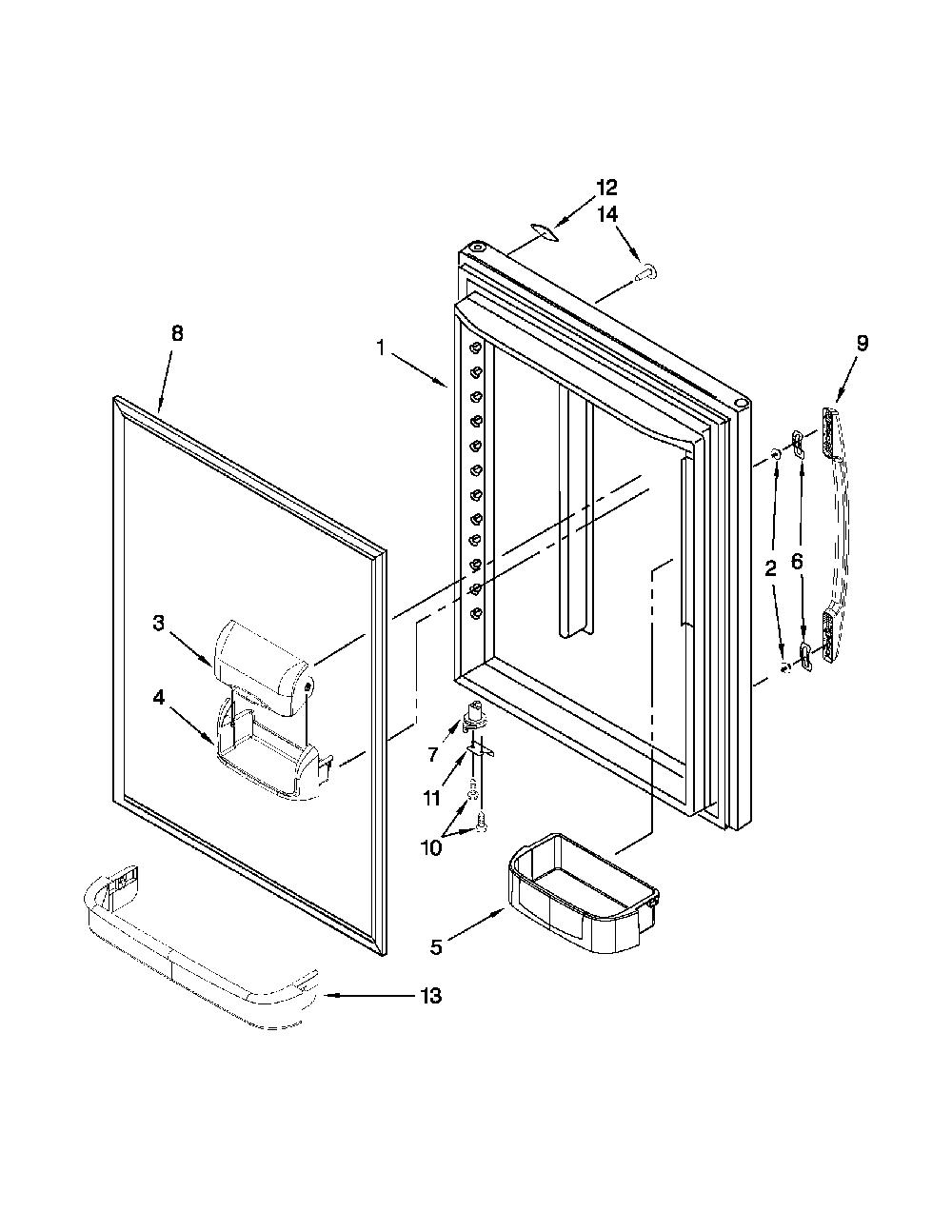 12
14
8
1
9
2
6
3
4
7
11
10
5
13