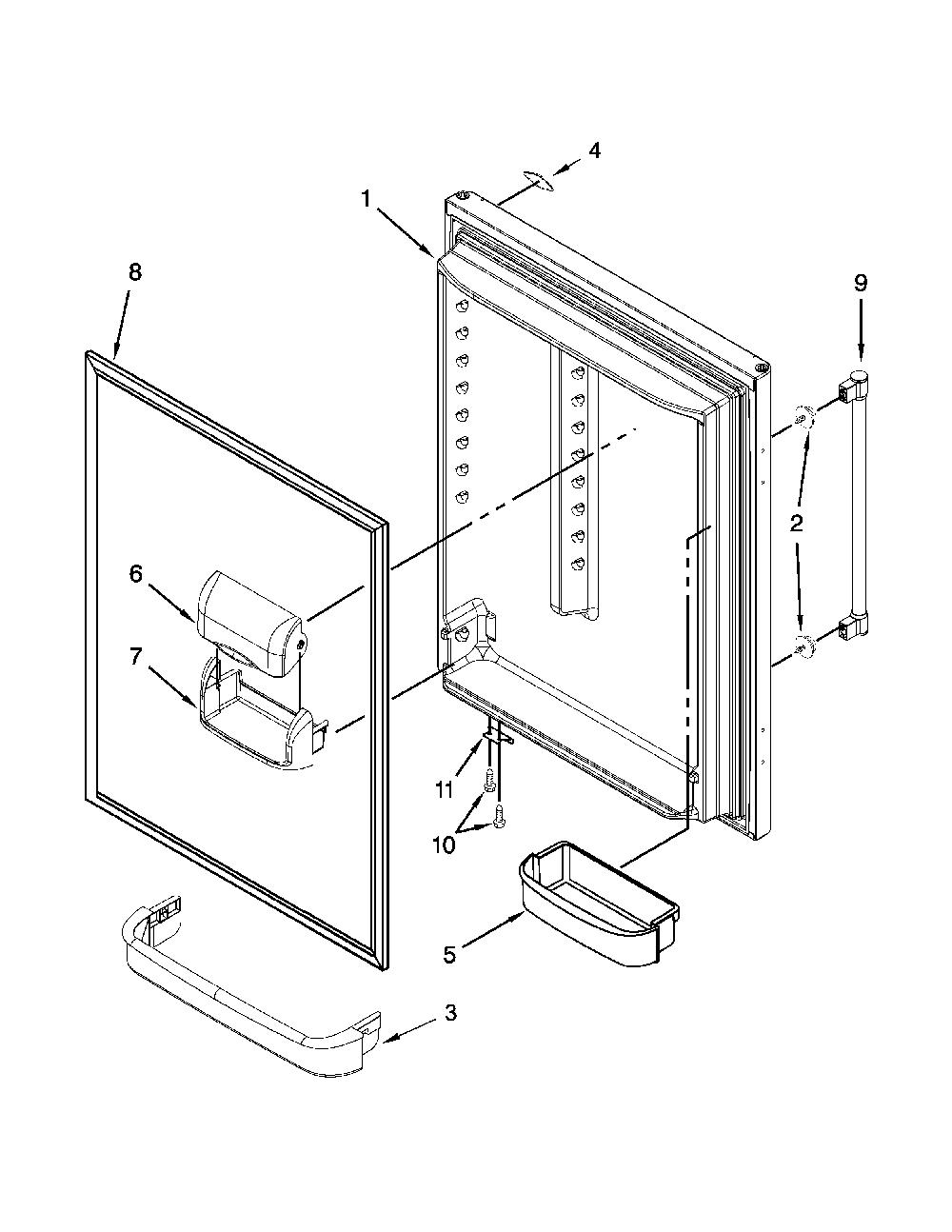 4
1
8
9
2
6
7
11
10
5
3