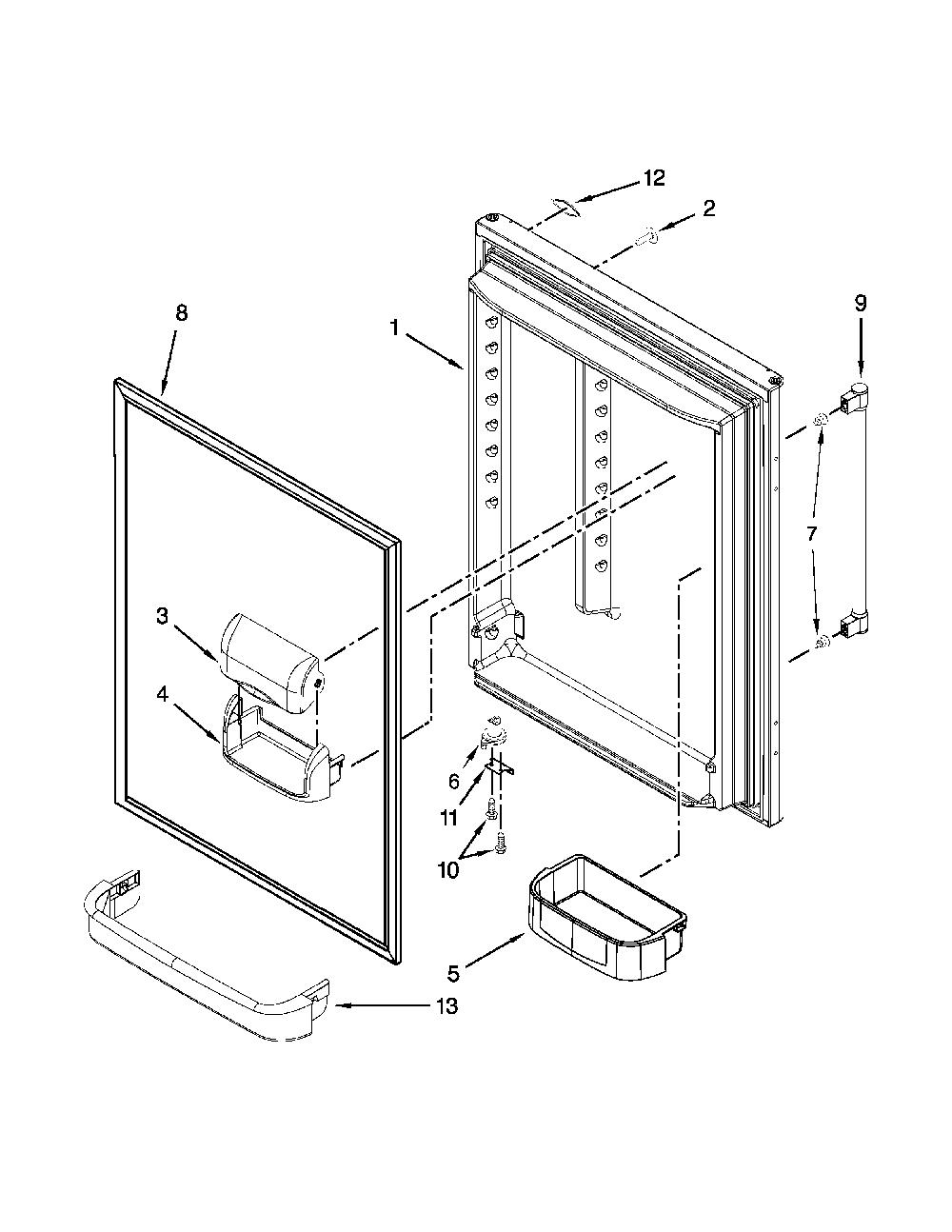 12
2
8
1
9
7
3
4
6
11
10
5
13