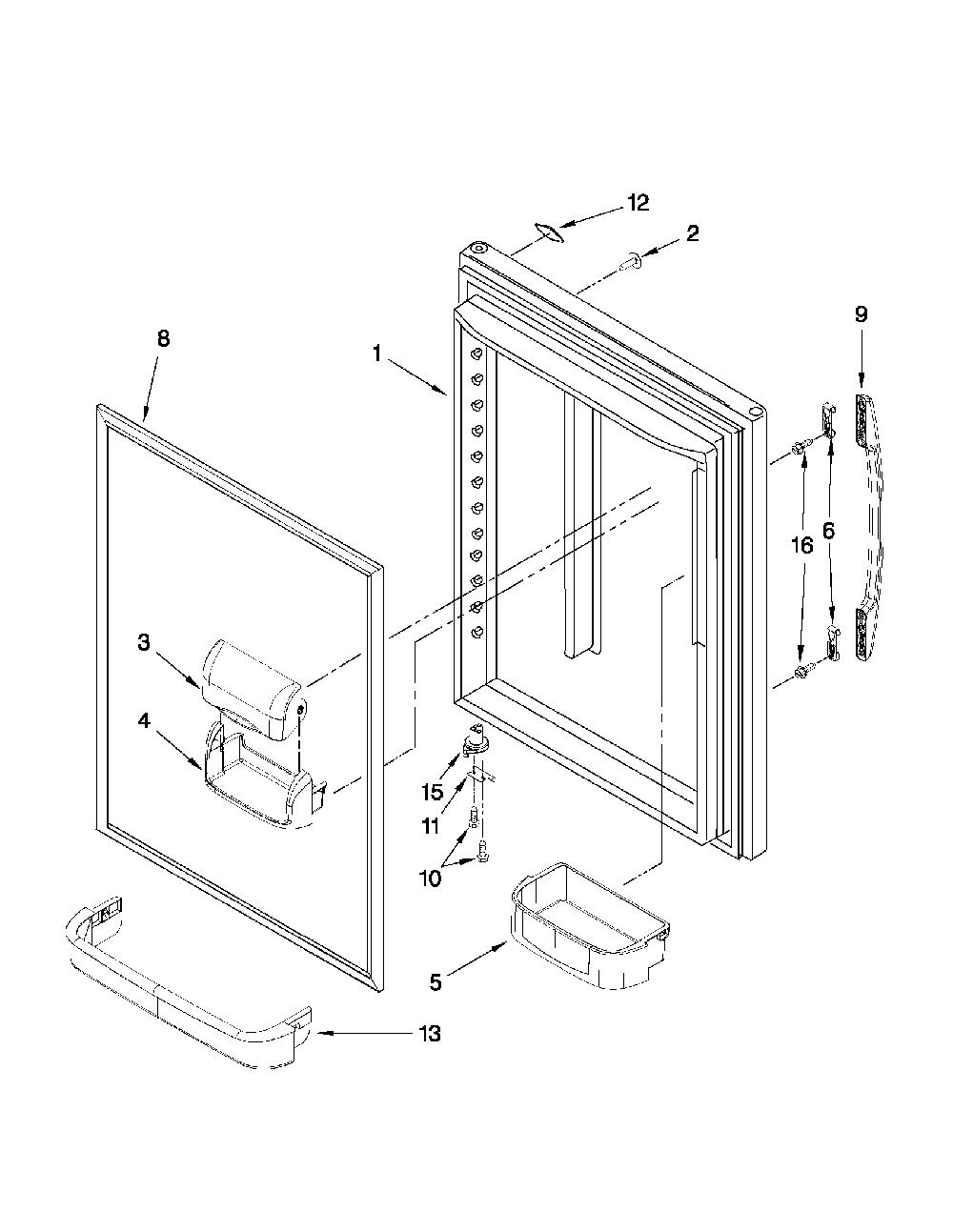 12
2
9
8
1
16
6
3
4
15
11
10
5
13