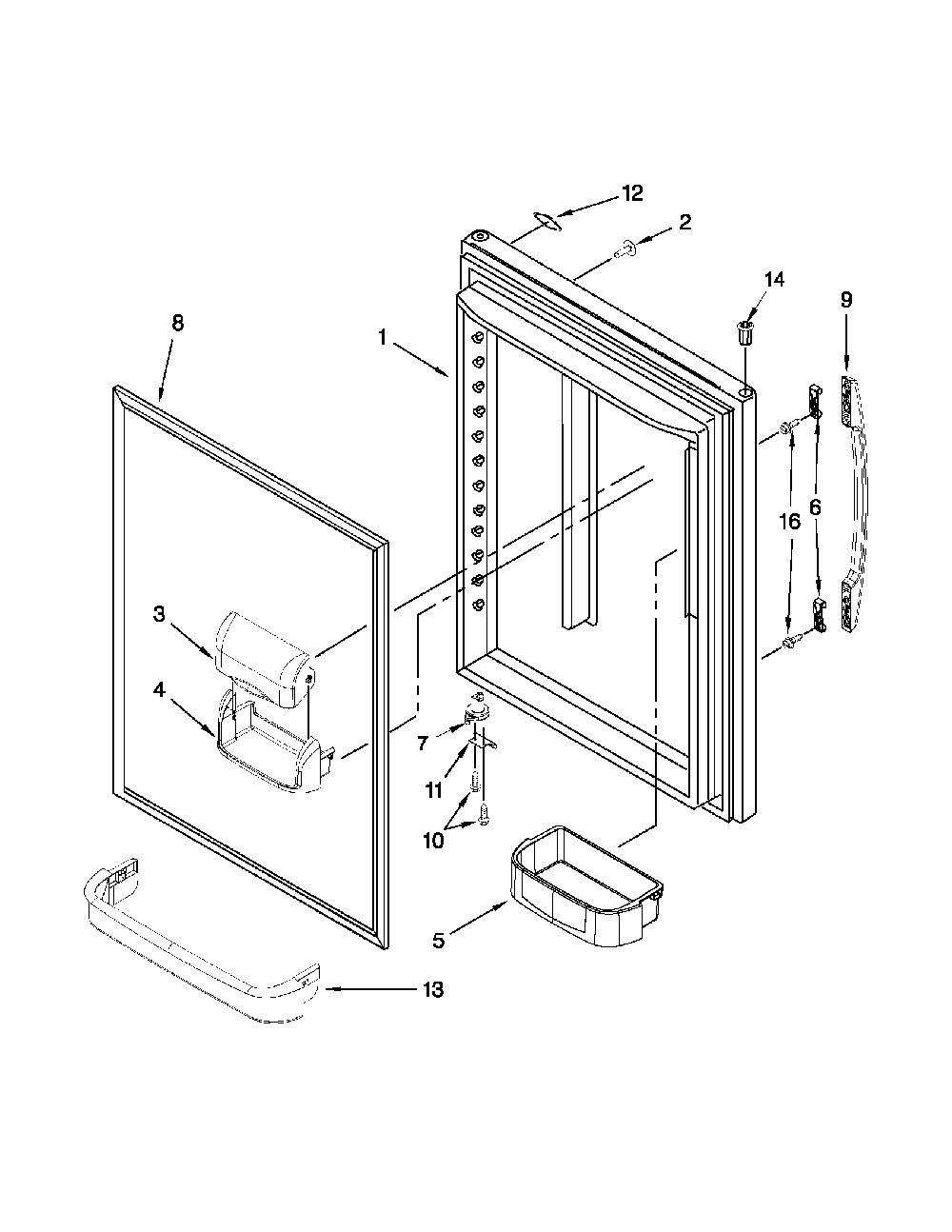 12
2
14
9
8
1
16
6
3
4
7
11
10
5
13