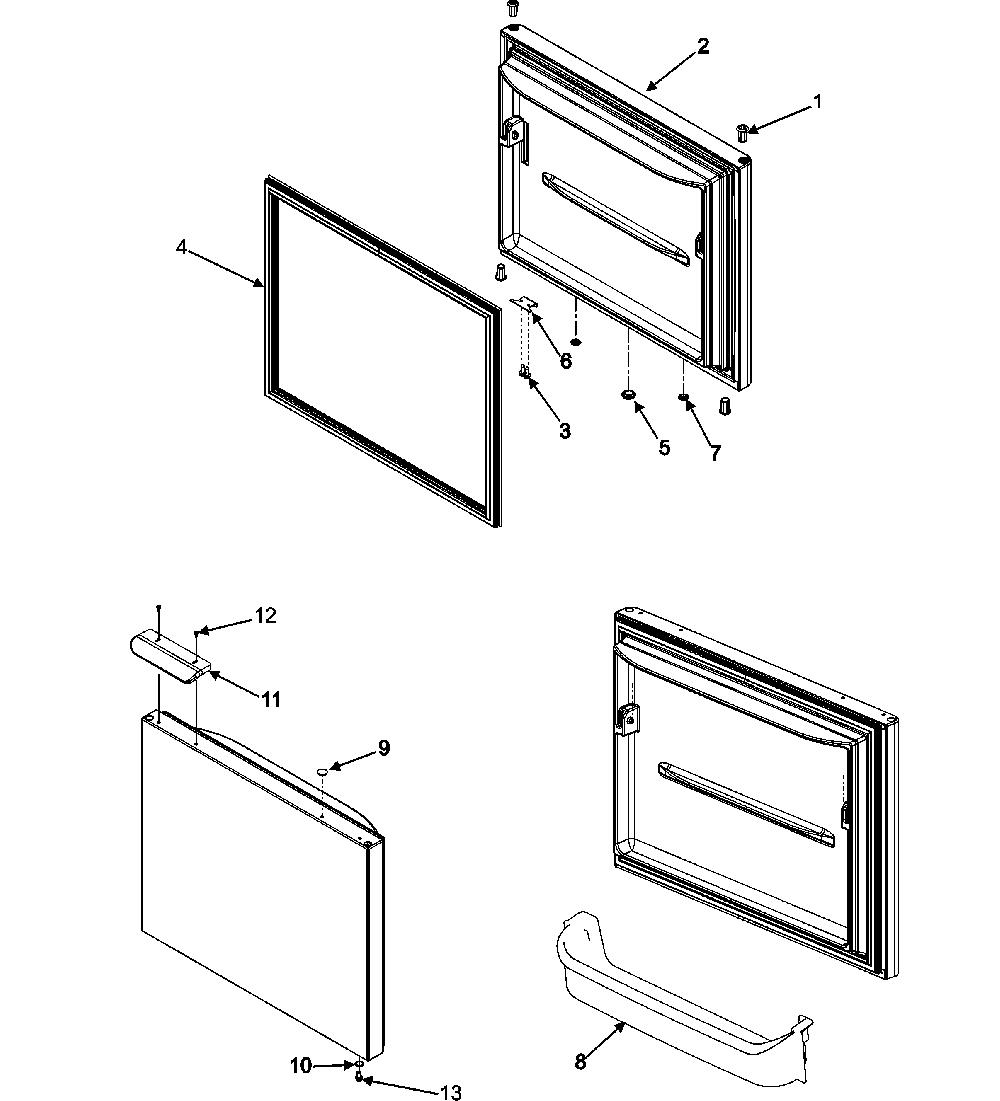 2
1
4
6
3
5
7
12
11
9
10
13
8