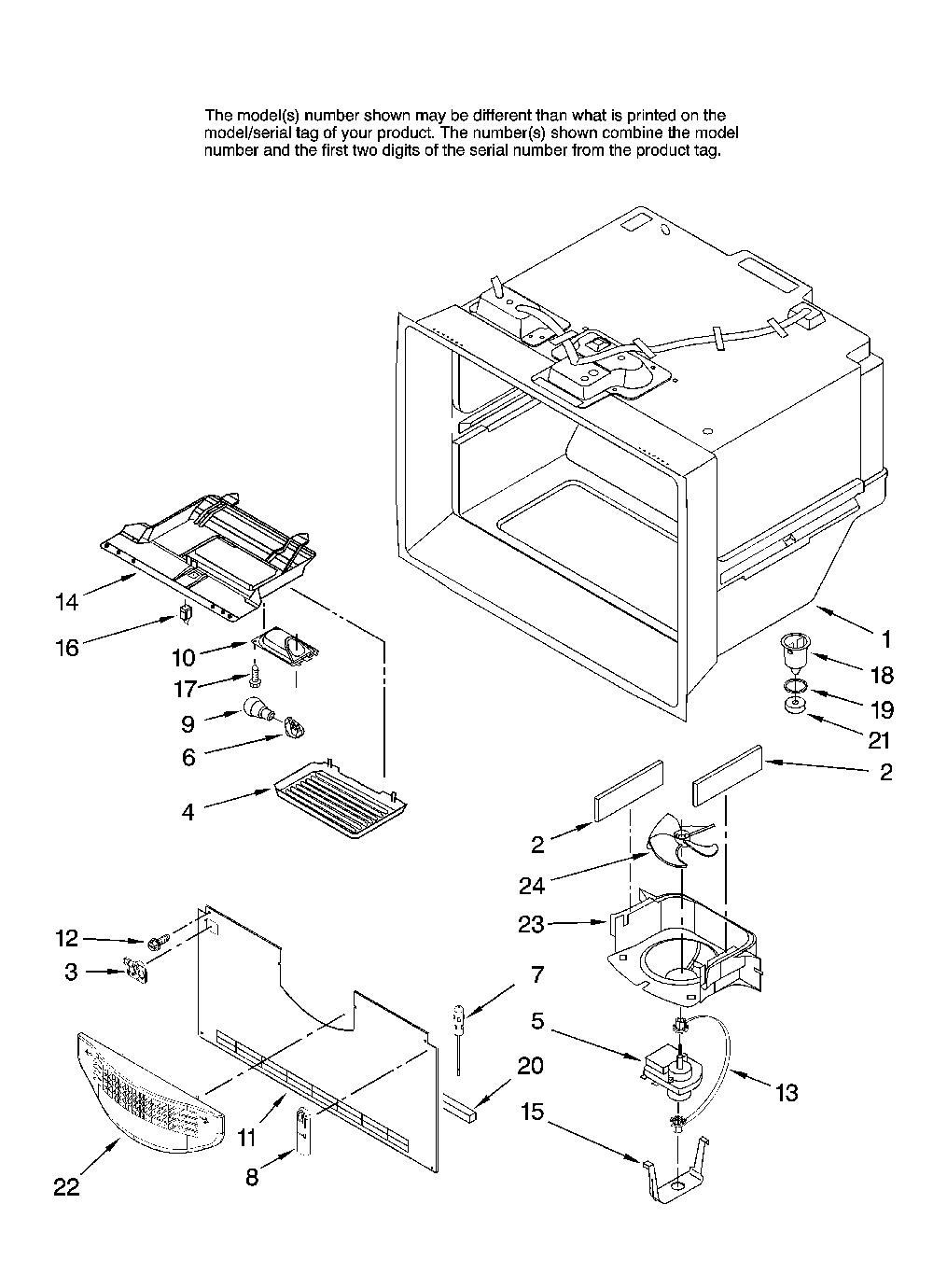 The model(s) number shown may be different than what is printed on the model/serial tag of your product. The number(s) shown combine the model number and the first two digits of the serial number from the product tag.

14
16
10
17
9
6
4
1
18
19
21
2
2
24
23
12
3
7
5
20
13
15
11
8
22