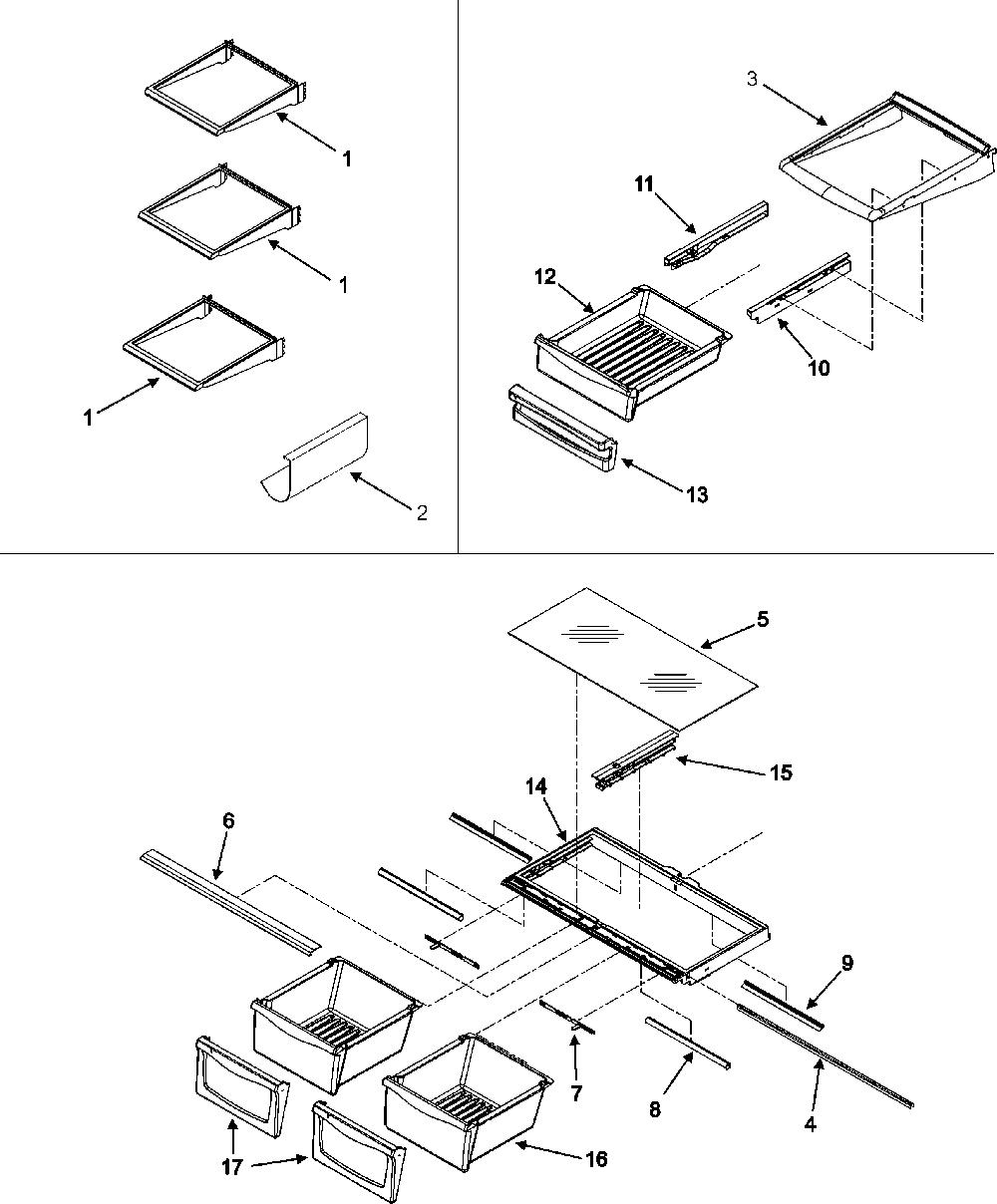 1
1
1
2
3
11
12
10
13
5
15
14
6
9
7
8
4
17
16