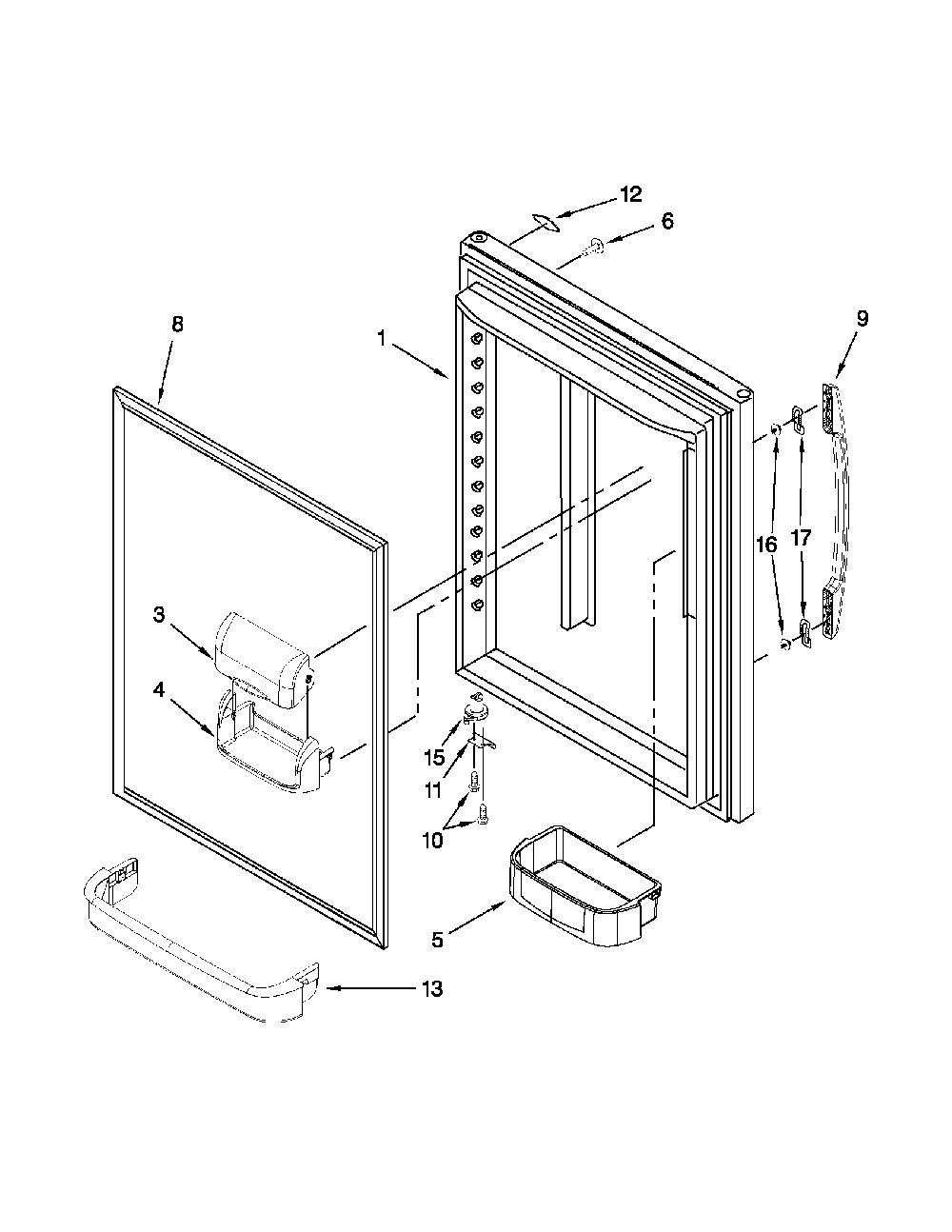 12
6
8
1
9
16
17
3
4
15
11
10
5
13