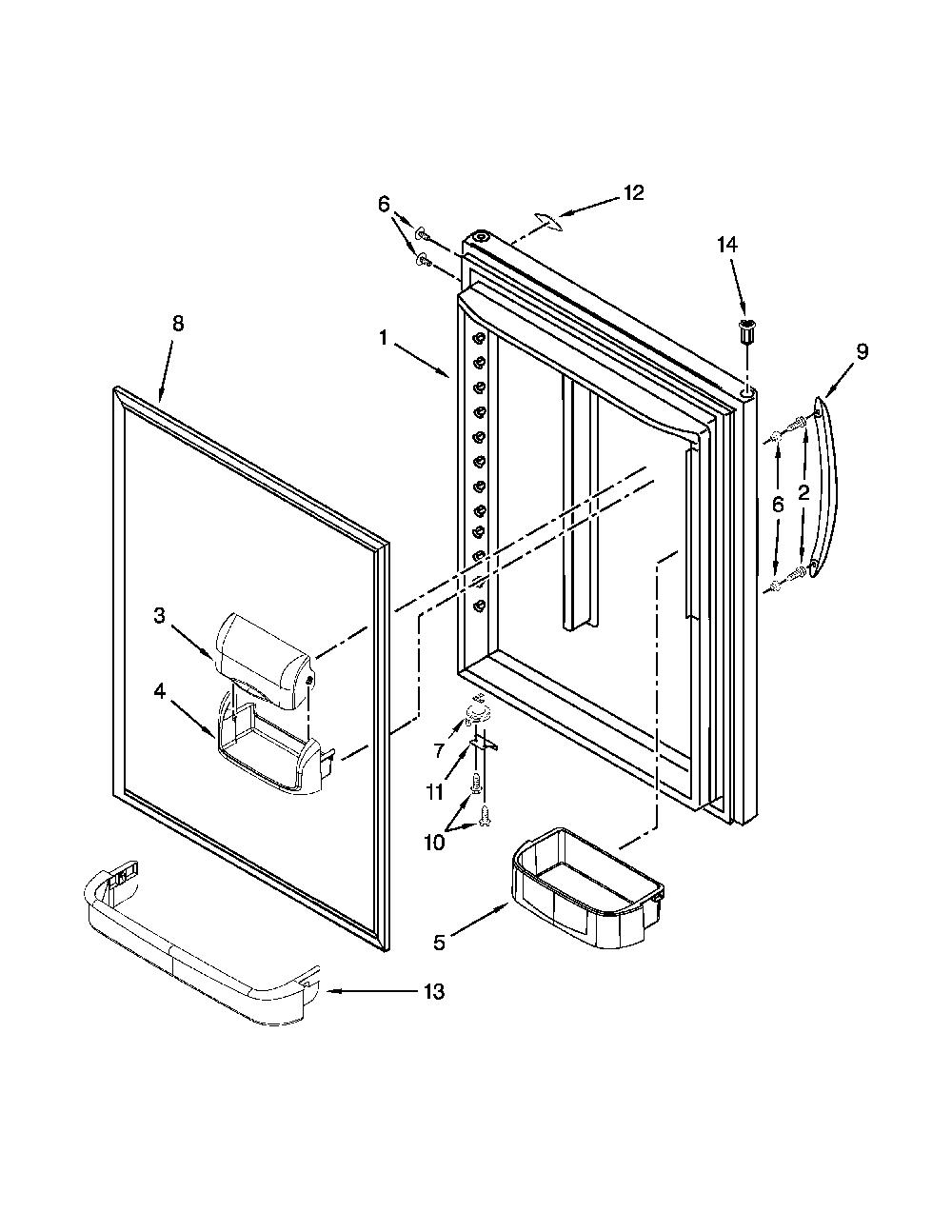 6
12
14
8
1
9
6
2
3
4
7
11
10
5
13