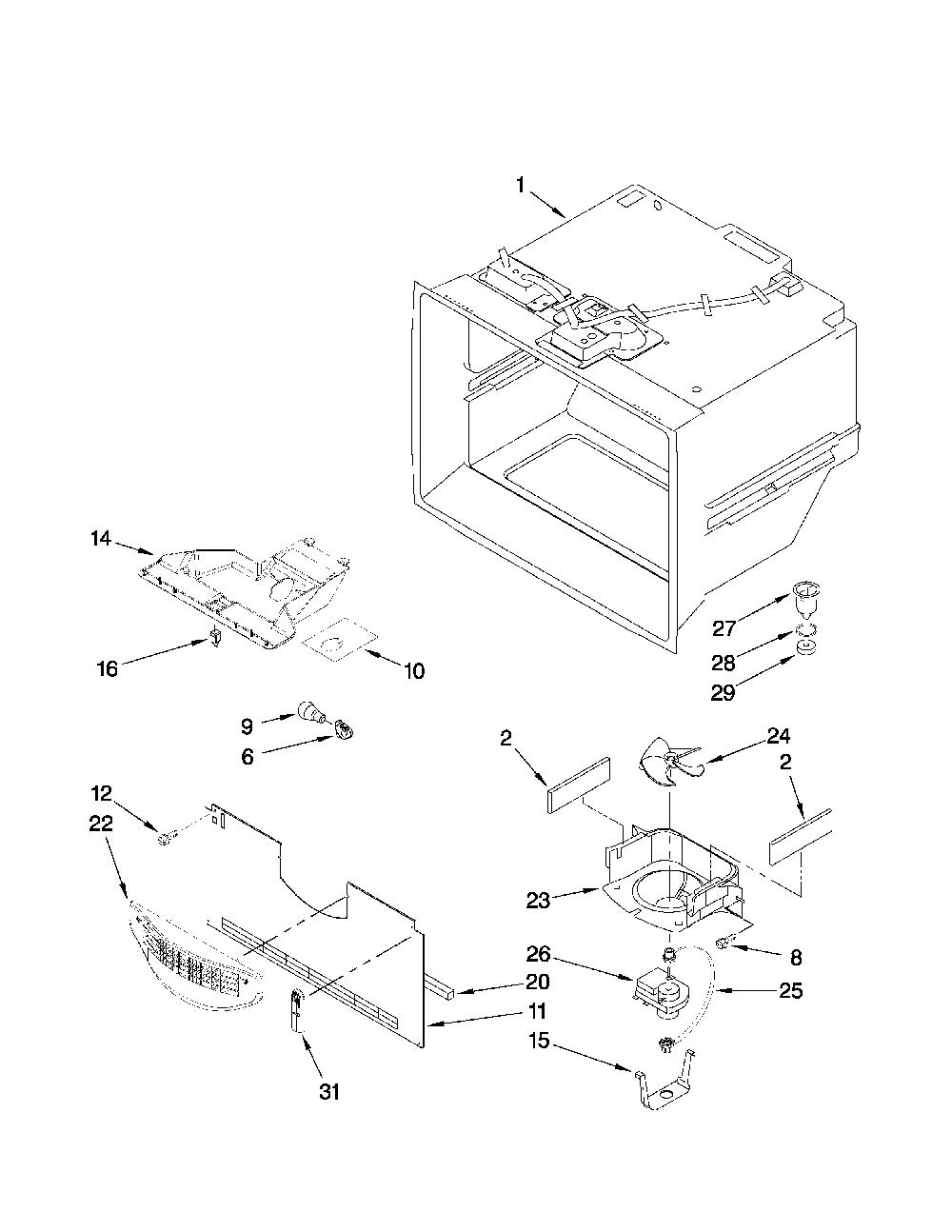 1

14

16

10

27

28

29

9

6

2

24

2

12

22

23

8

26

25

20

11

15

31