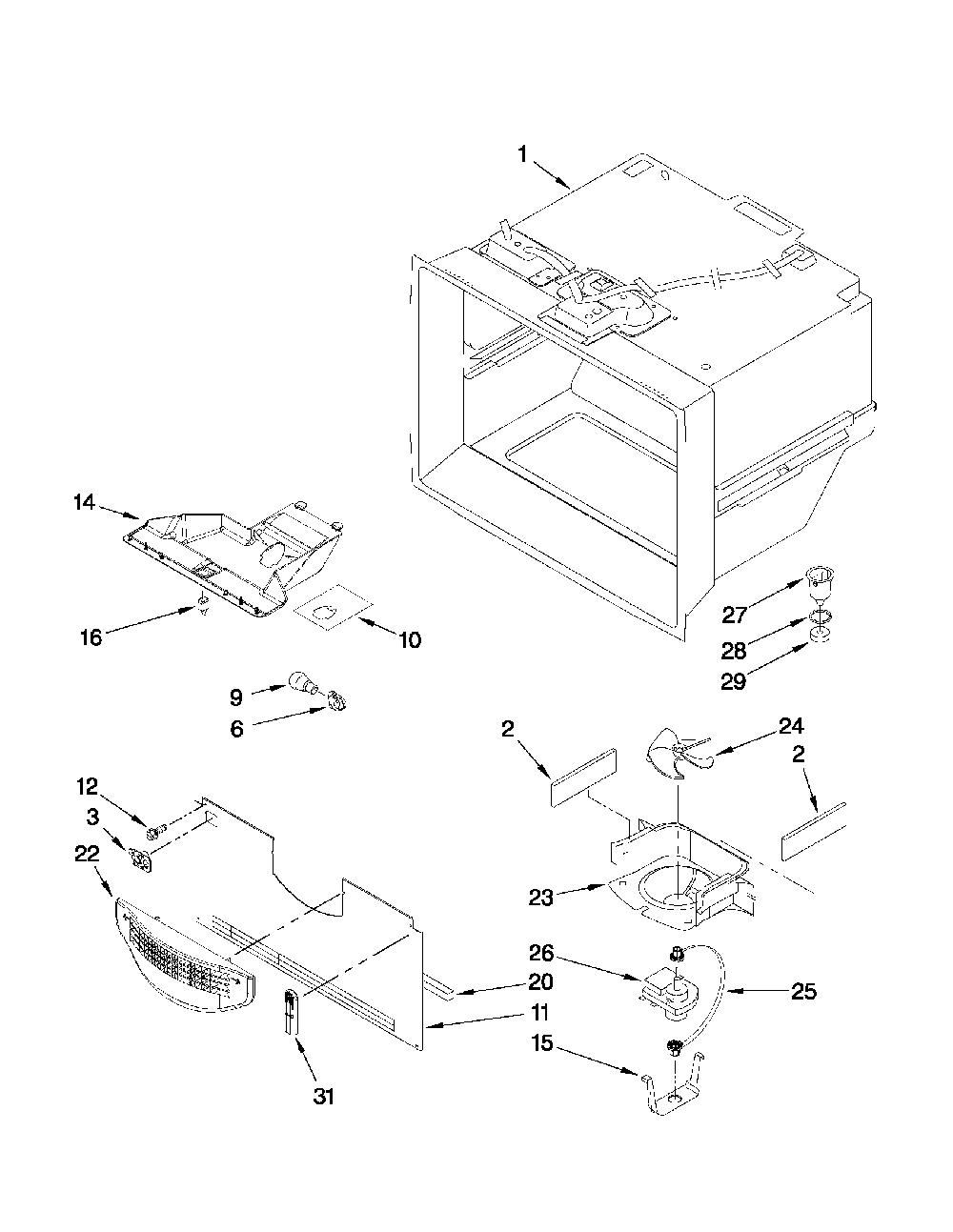 1
14
16
10
27
28
29
9
6
2
24
2
12
3
22
23
26
20
25
11
15
31