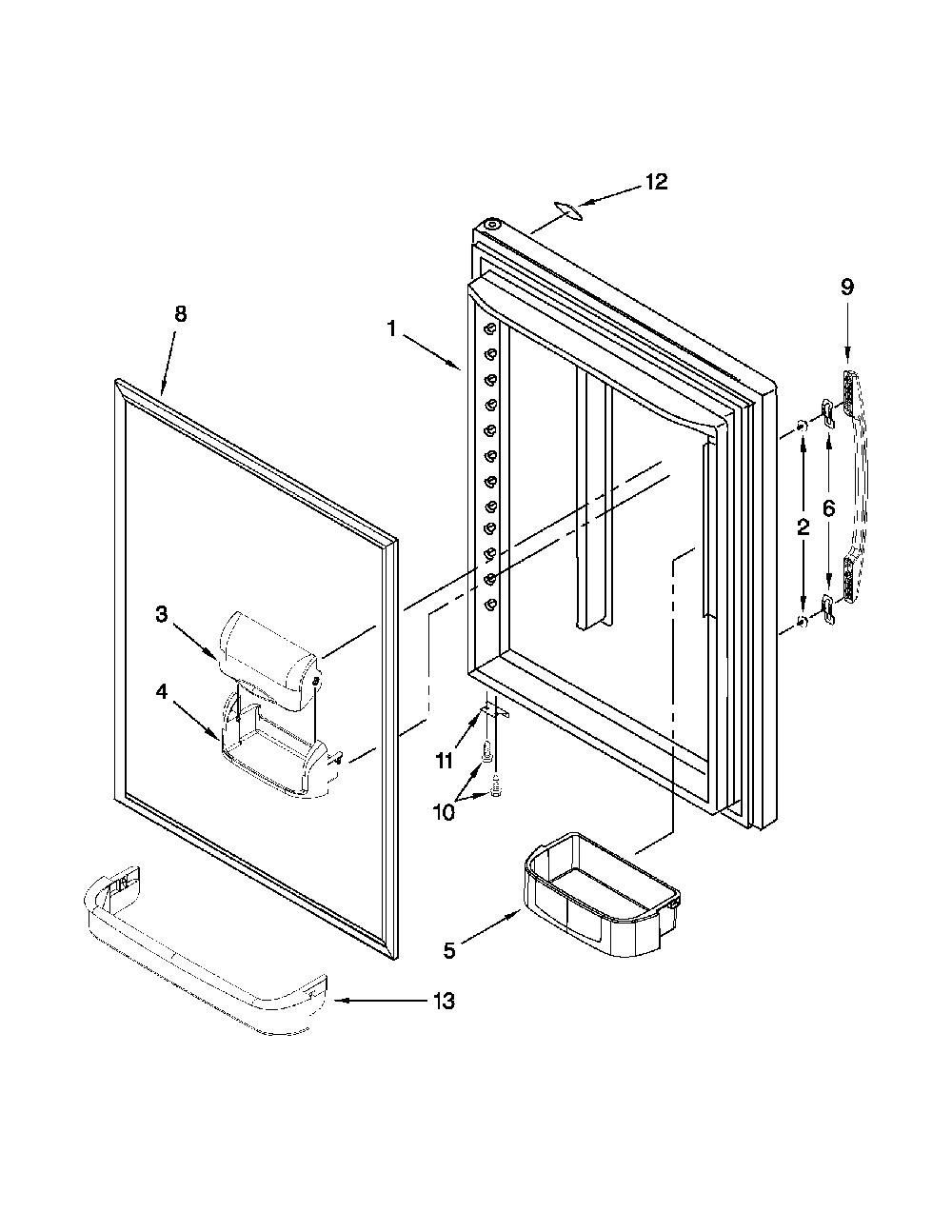 12
9
8
1
2
6
3
4
11
10
5
13