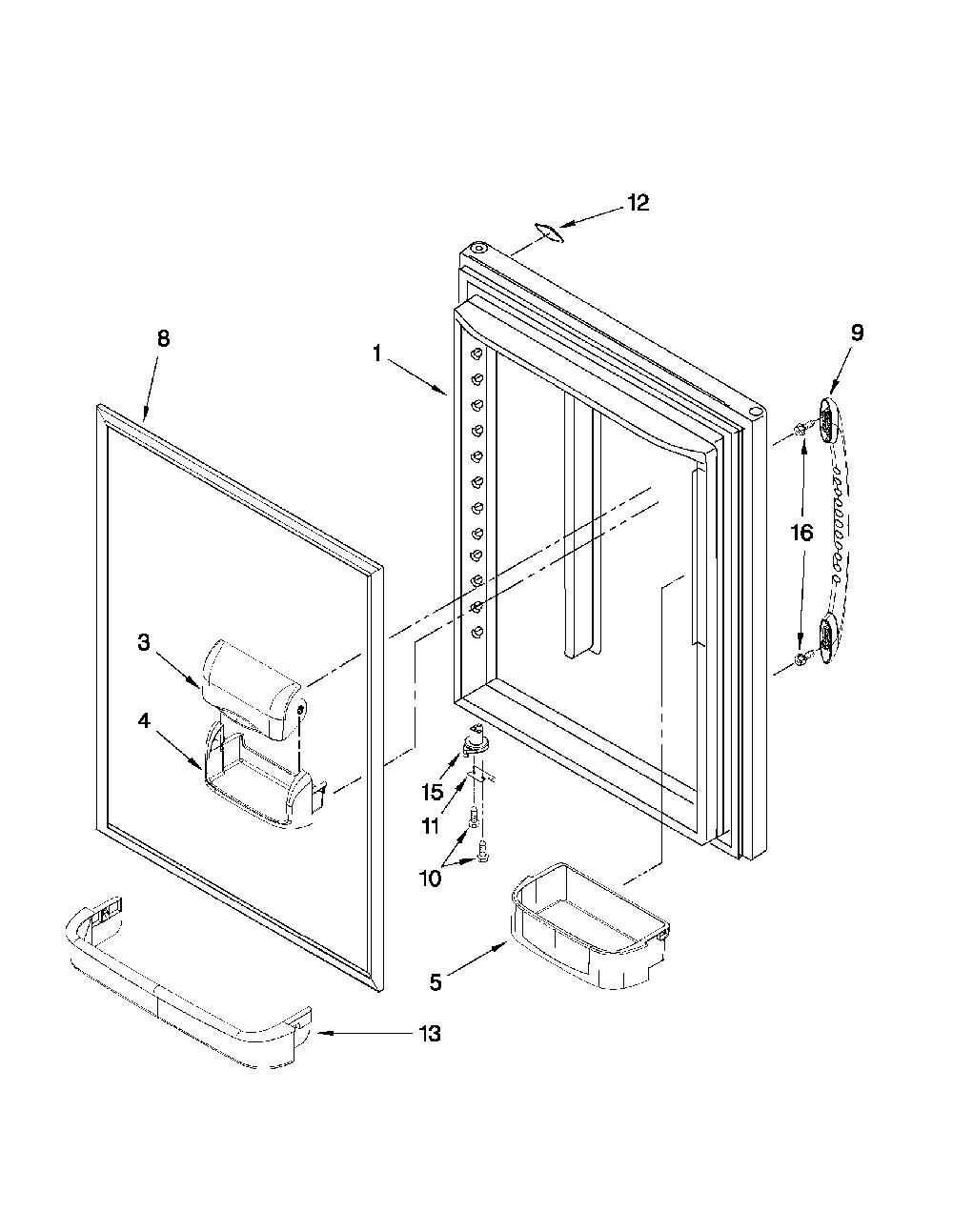 12

8

1

9

16

3

4

15

11

10

5

13