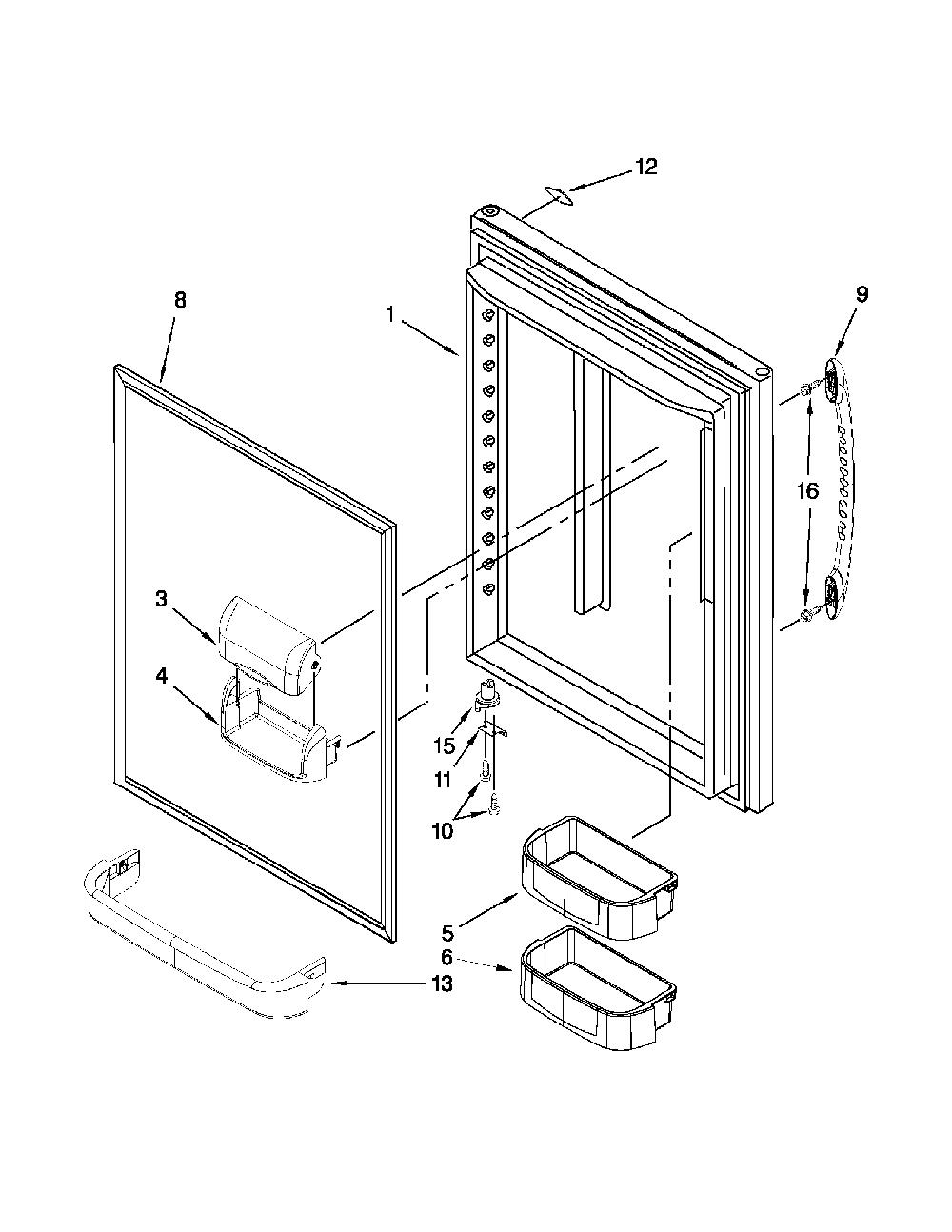 12
8
1
9
16
3
4
15
11
10
5
6
13