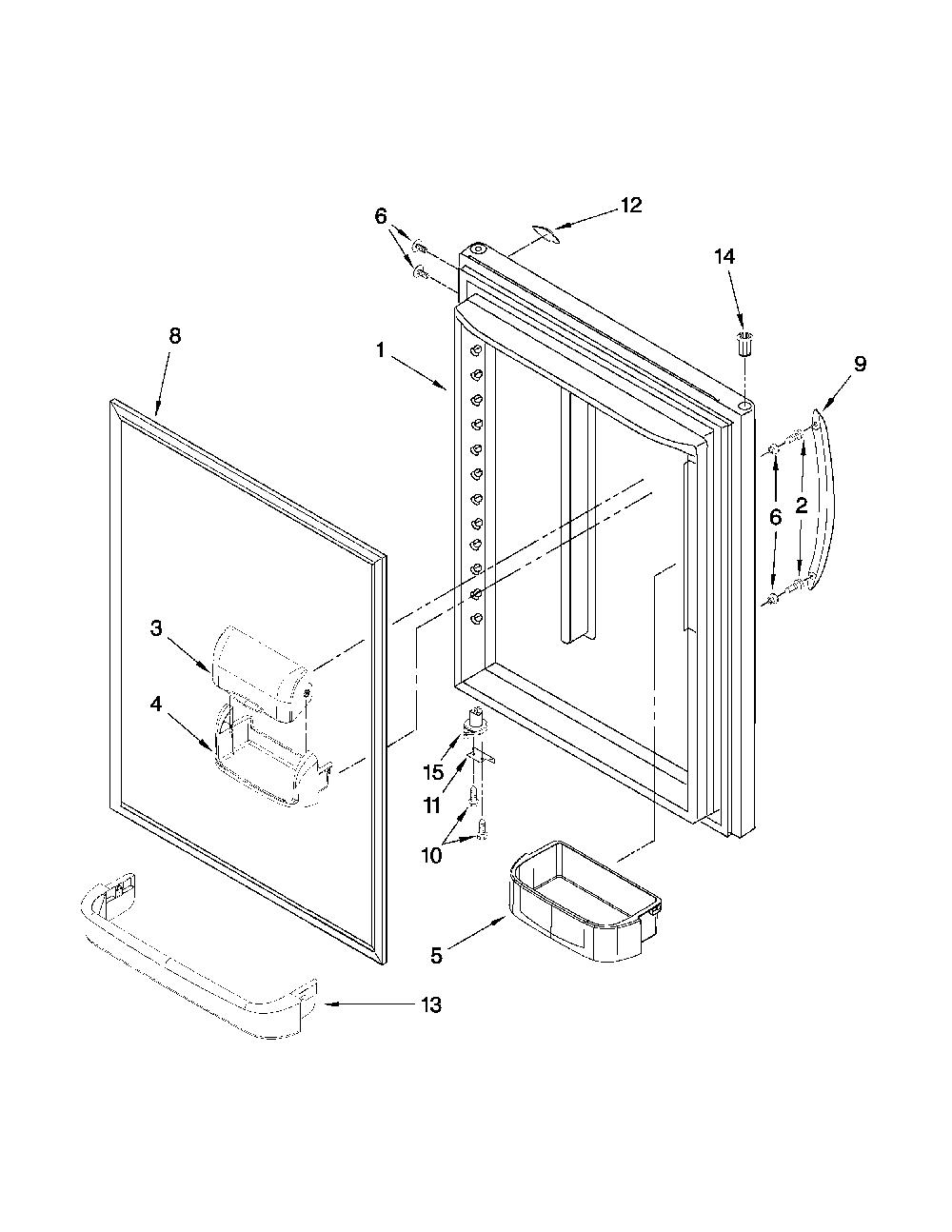 12
6
14
8
1
9
6
2
3
4
15
11
10
5
13