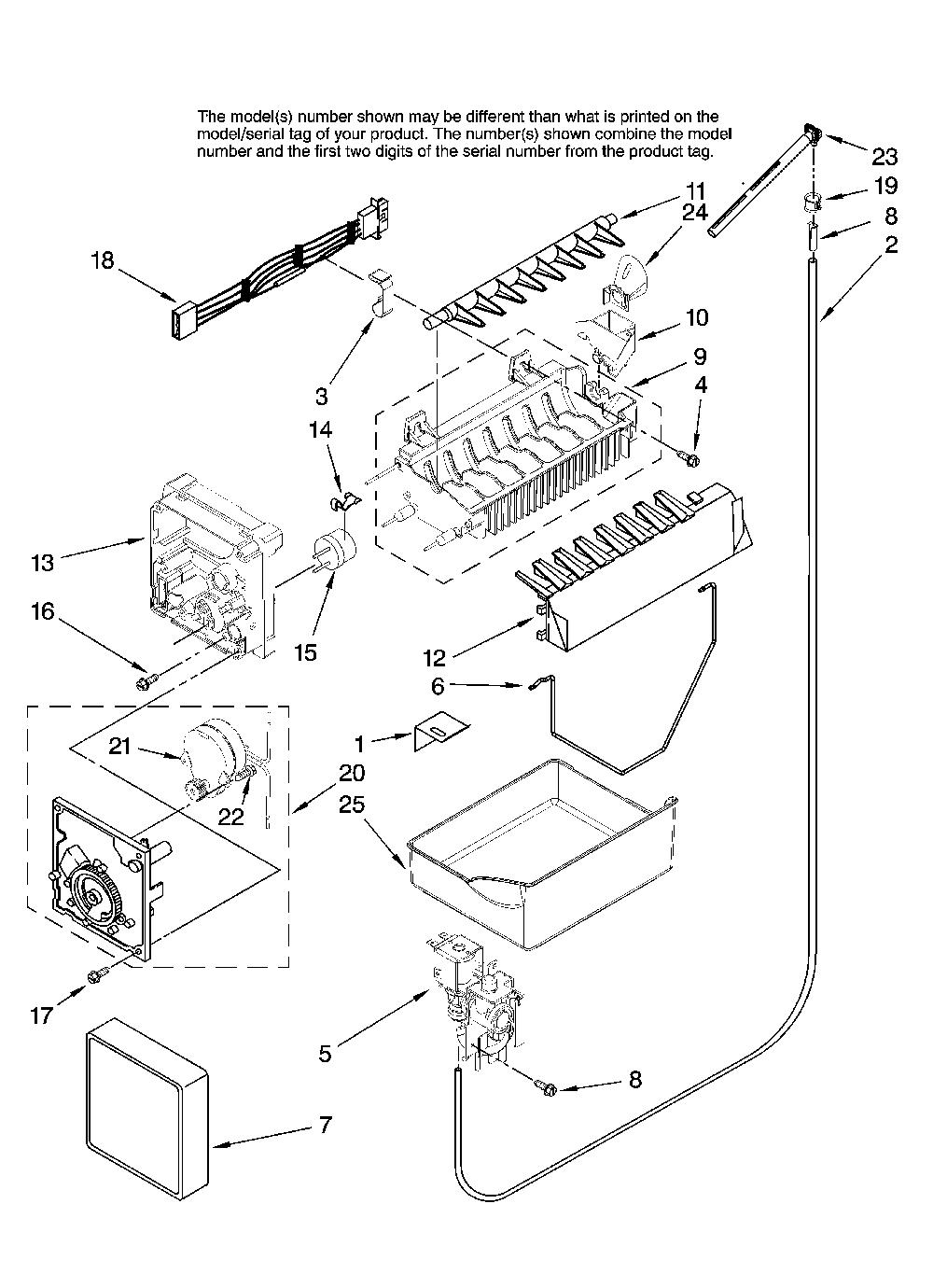 The model(s) number shown may be different than what is printed on the model/serial tag of your product. The number(s) shown combine the model number and the first two digits of the serial number from the product tag.

23
19
8
2
11
24
18
10
9
3
4
14
13
15
16
12
6
1
21
20
22
25
17
5
8
7