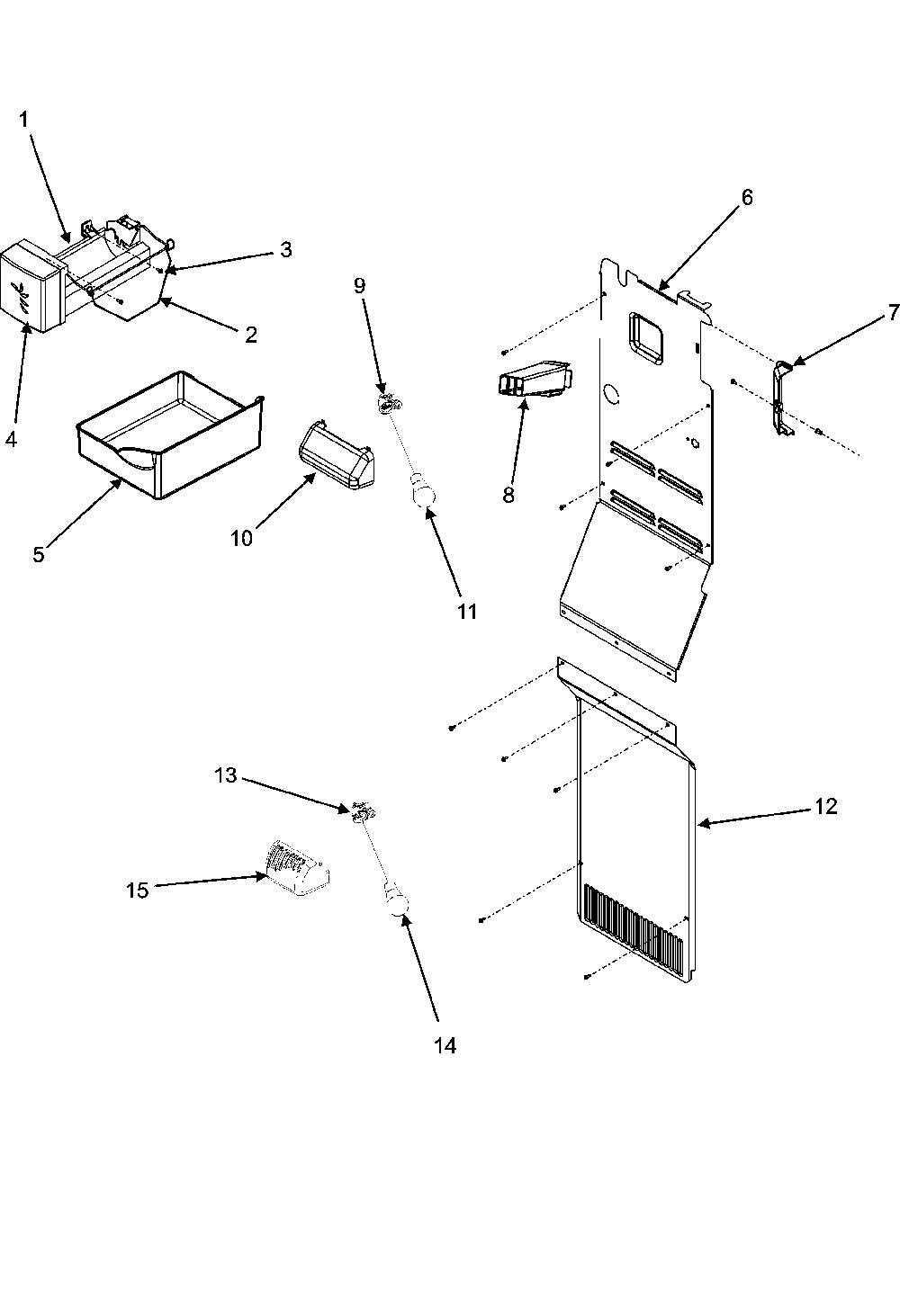 1
3
2
4
5
6
7
9
8
10
11
12
13
15
14