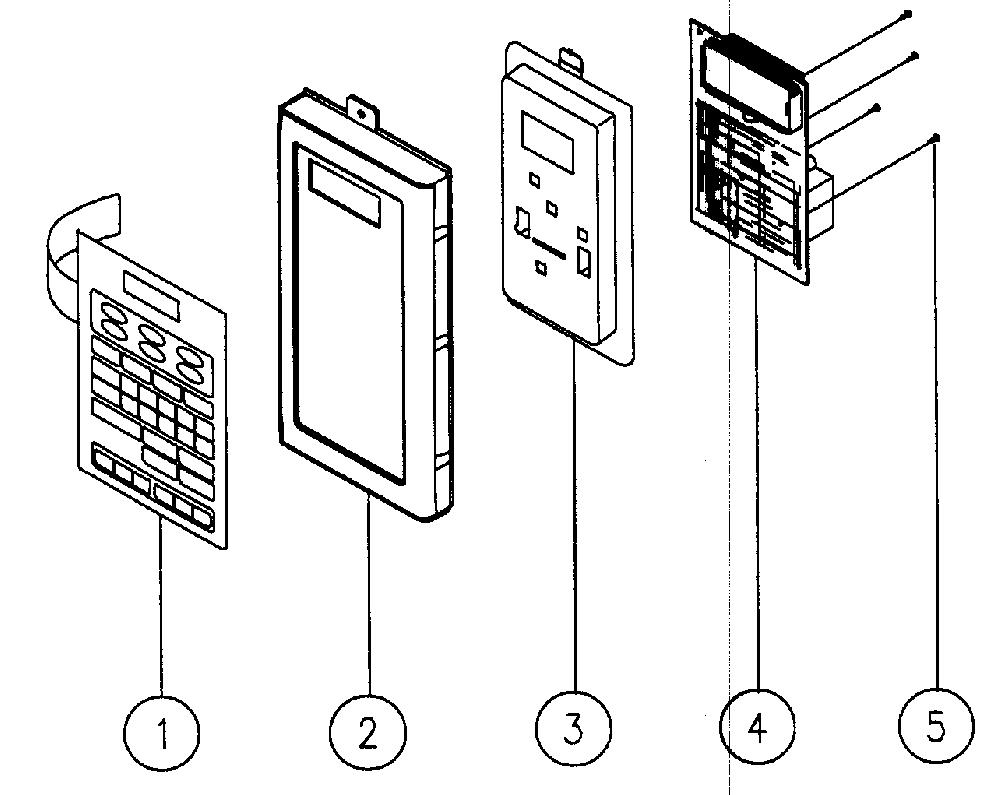 1
2
3
4
5