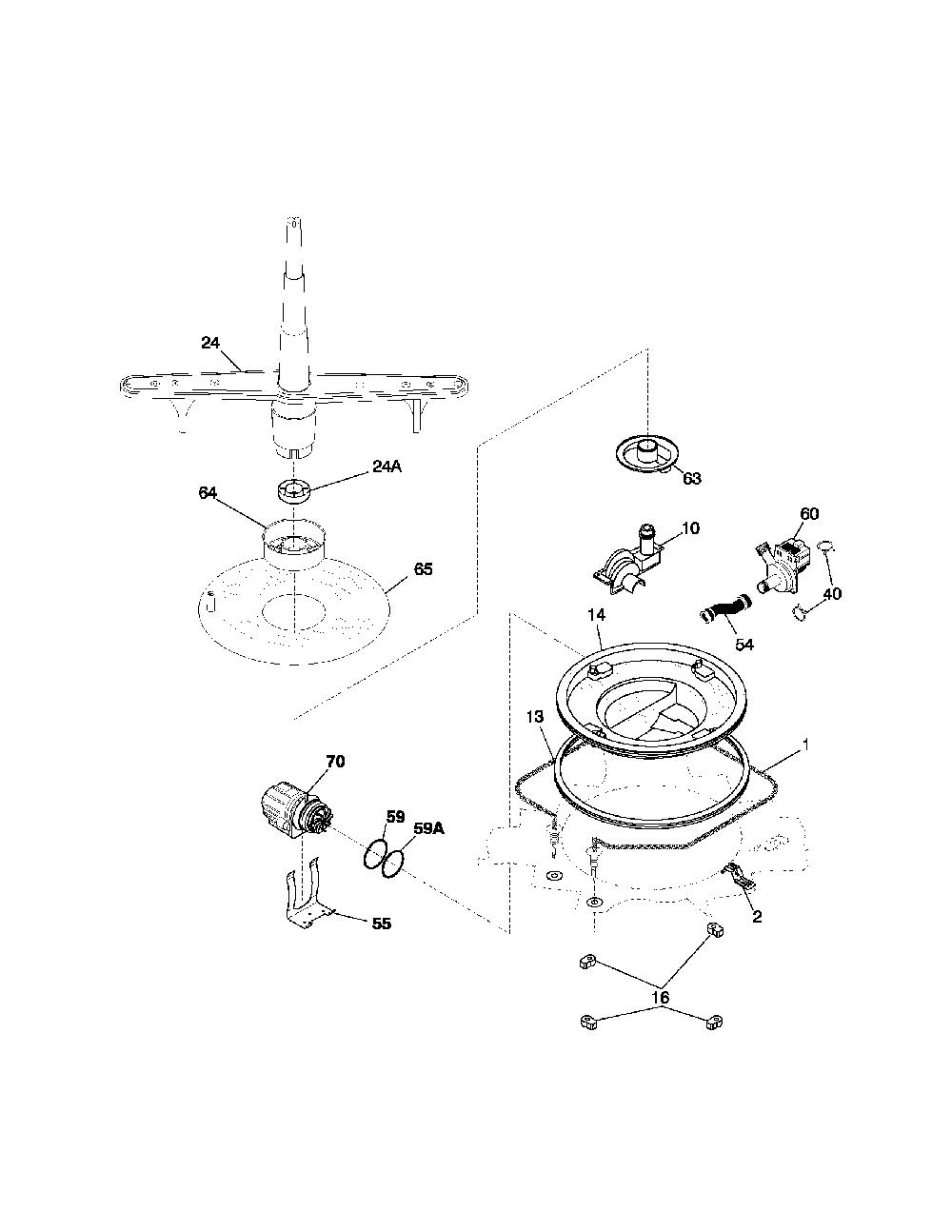 24
24A
64
65
63
10
60
40
54
14
13
1
70
59
59A
55
2
16