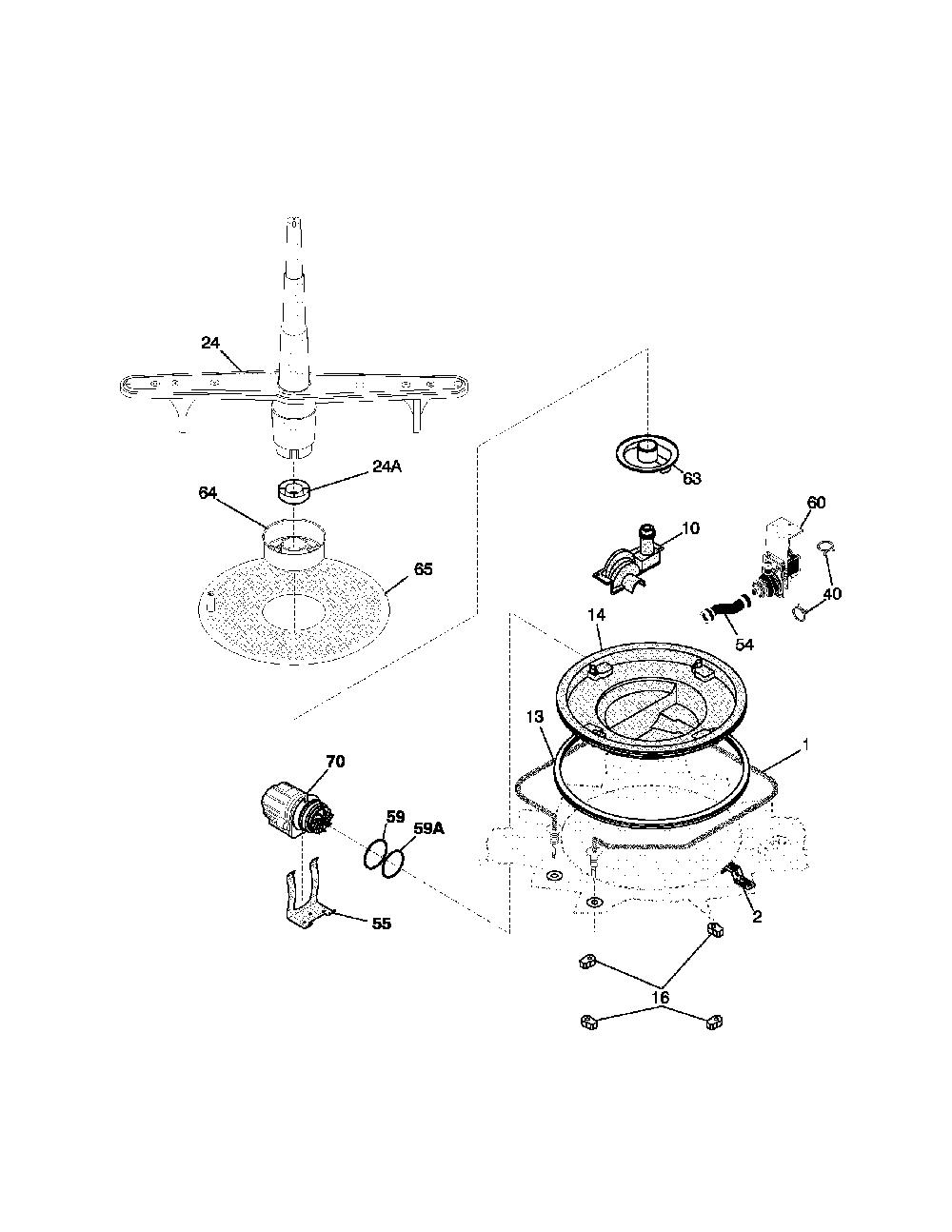 24
24A
64
65
63
60
10
40
54
14
13
1
70
59
59A
55
2
16