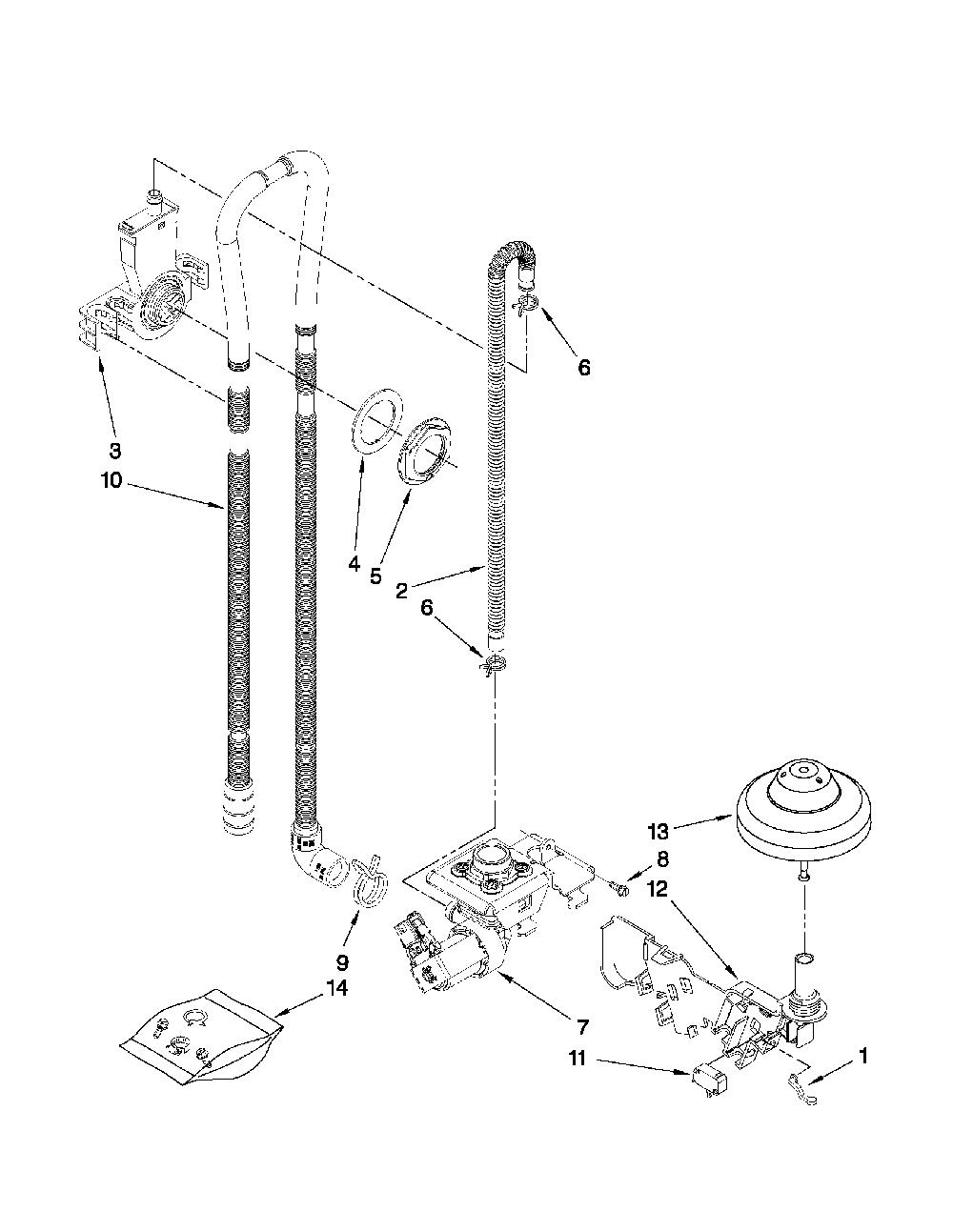 6
3
10
4
5
2
6
13
8
12
9
14
7
11
1