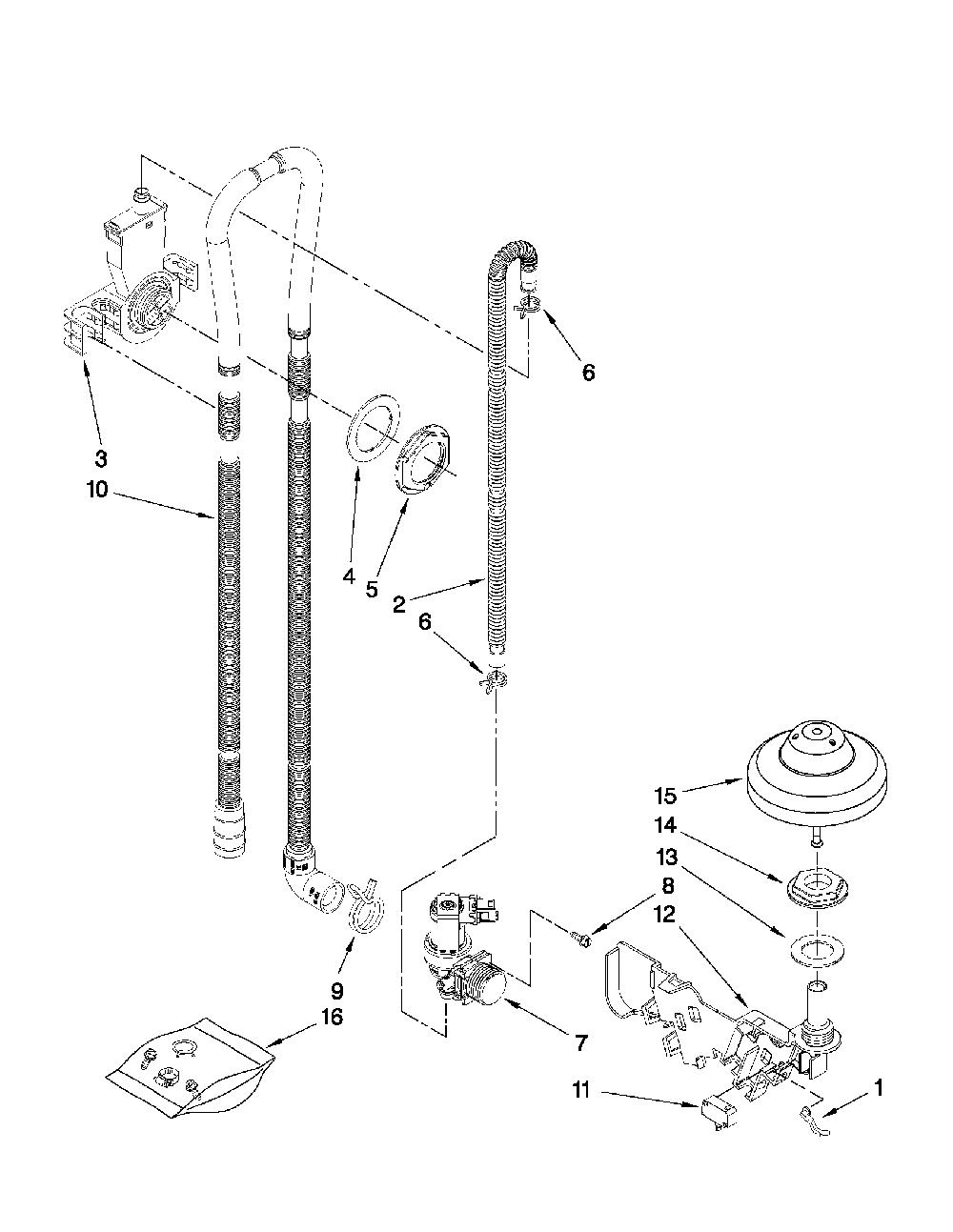 6
3
10
4
5
2
6
15
14
13
8
12
9
16
7
11
1