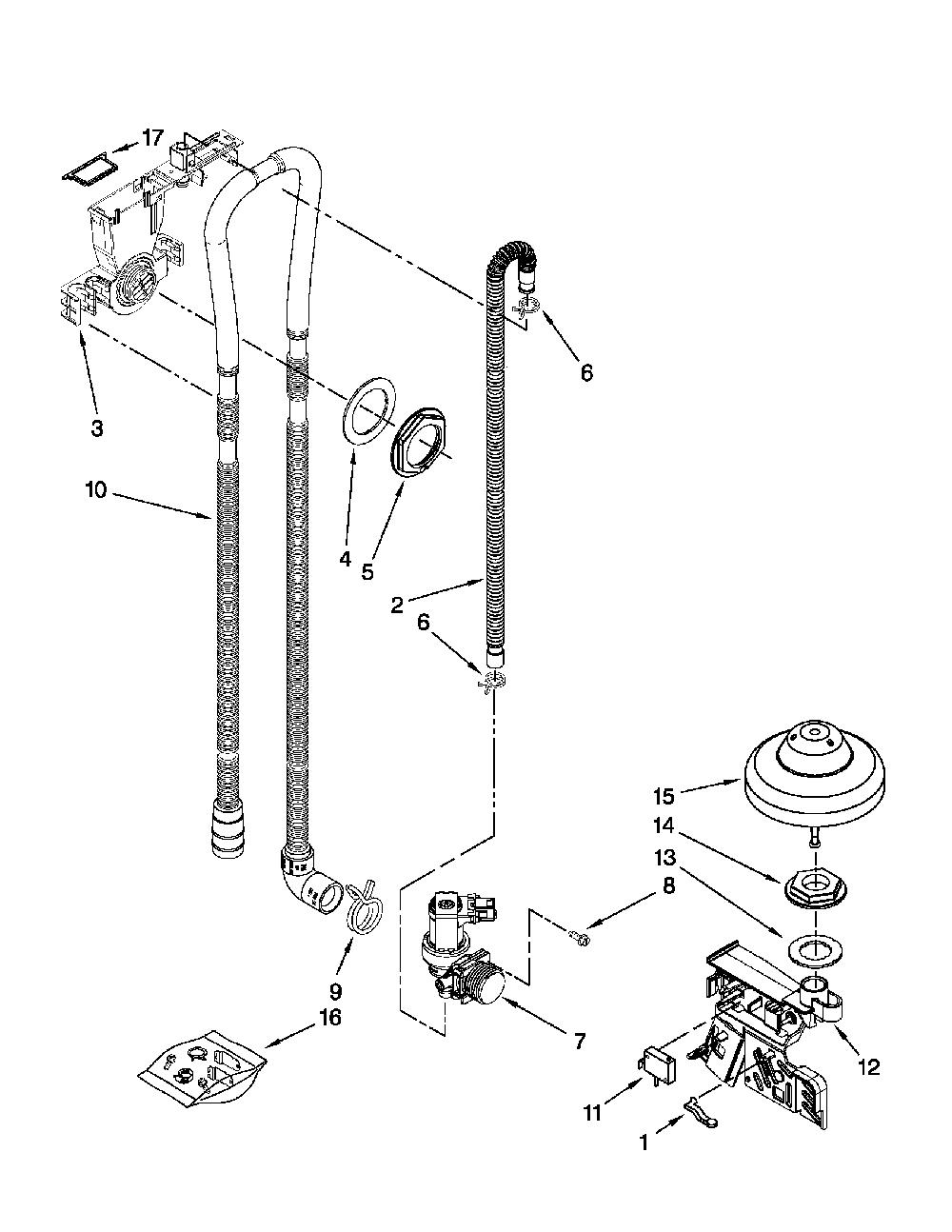 17
6
3
10
4
5
2
6
15
14
13
8
9
16
7
12
11
1