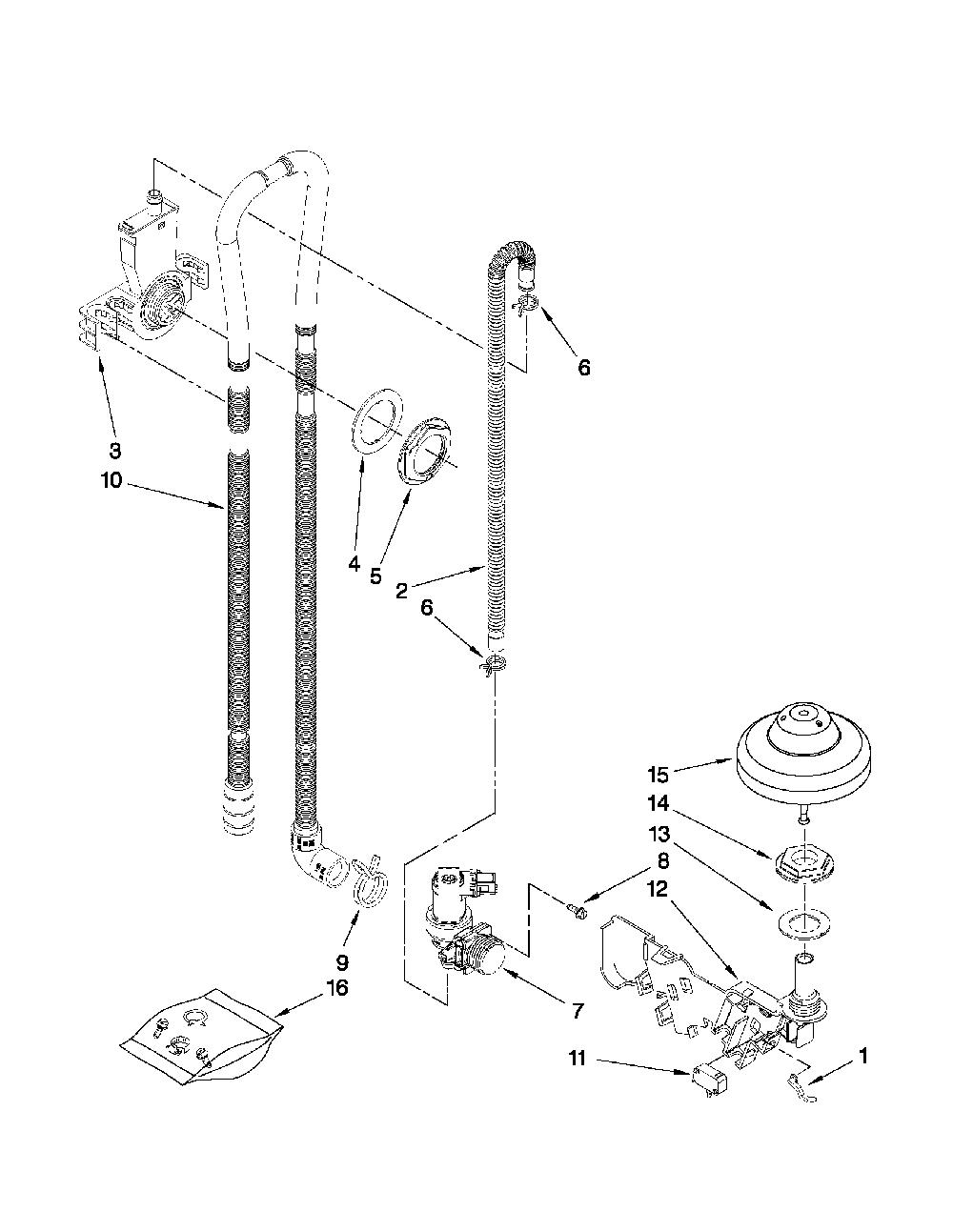 6
3
10
4
5
2
6
15
14
13
8
12
9
16
7
11
1