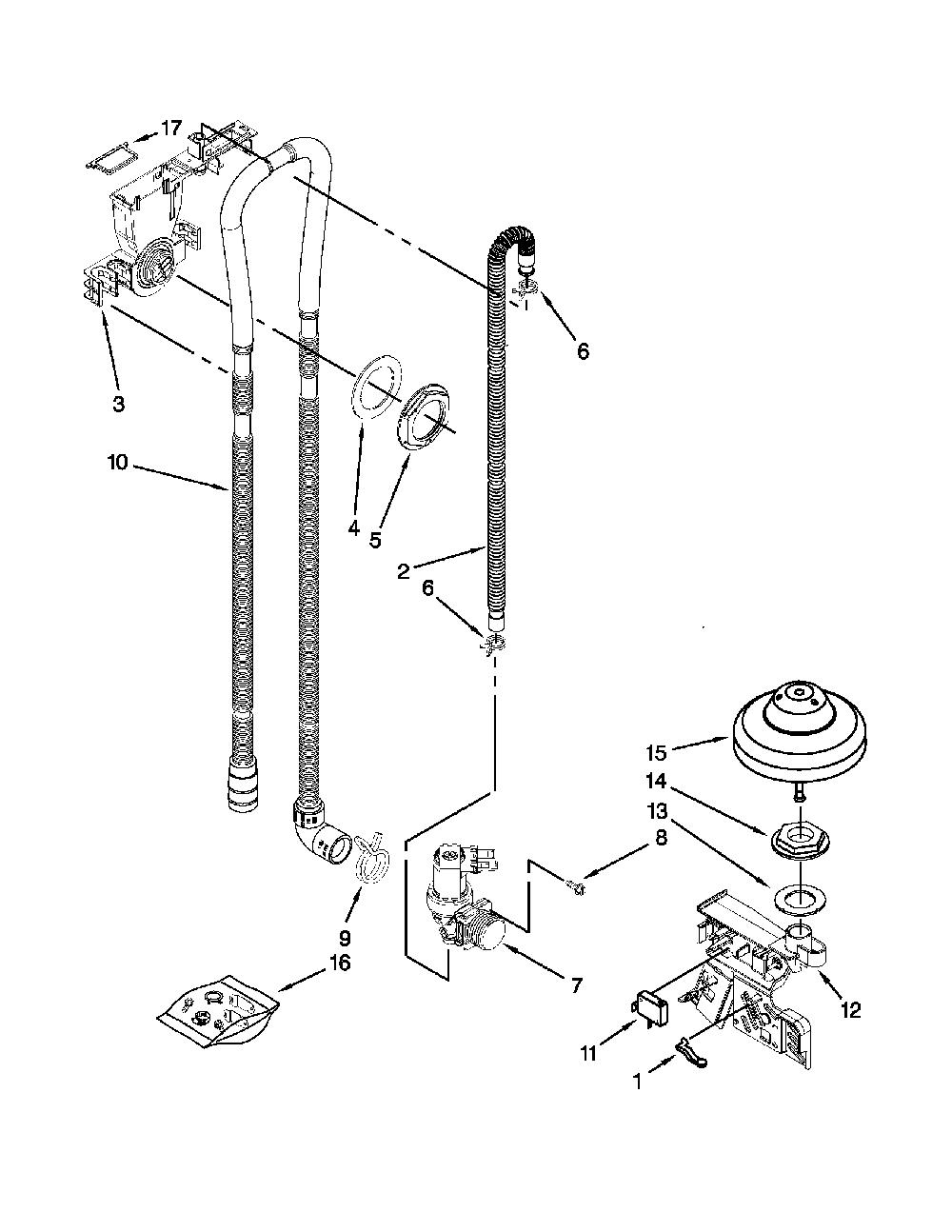 17
6
3
10
4
5
2
6
15
14
13
8
9
16
7
12
11
1