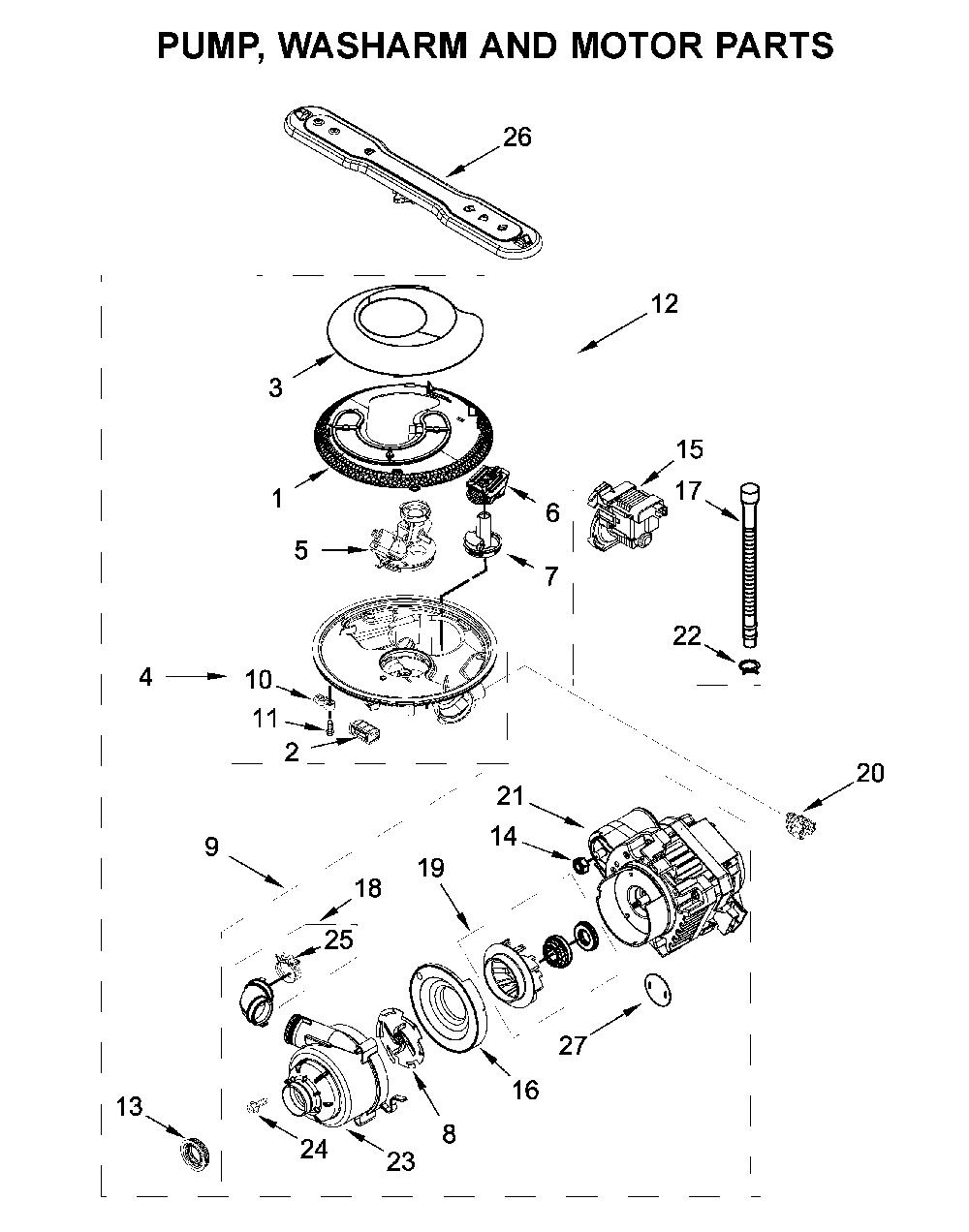 PUMP, WASHARM AND MOTOR PARTS

26

12

3

1

15

17

6

5

7

22

4

10

11

2

20

21

14

9

18

19

25

27

16

8

13

24

23