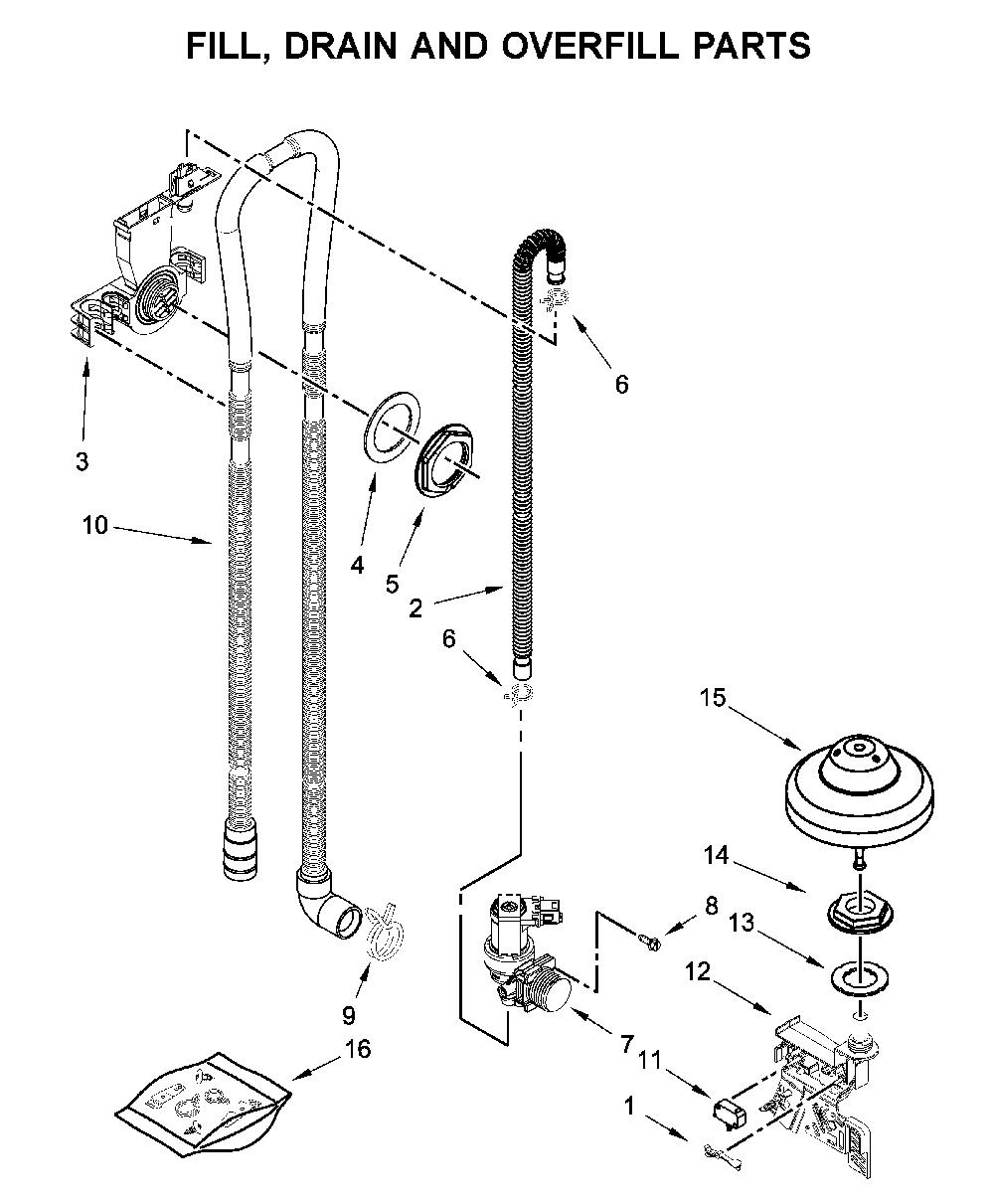 FILL, DRAIN AND OVERFILL PARTS

6

3

10

4

5

2

6

15

14

8

13

12

9

16

7

11

1