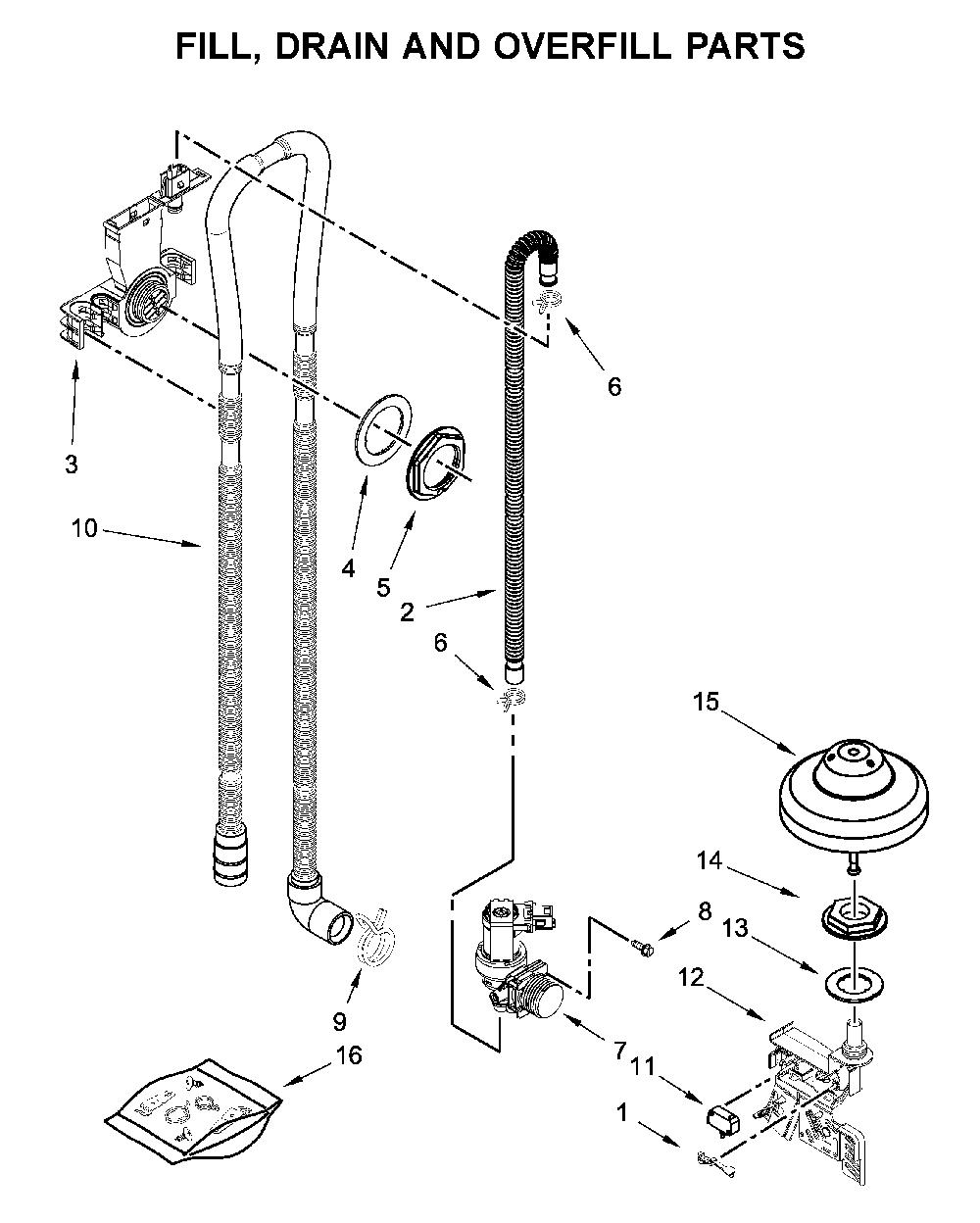 FILL, DRAIN AND OVERFILL PARTS

6

3

10

4

5

2

6

15

14

8

13

12

9

16

7

11

1