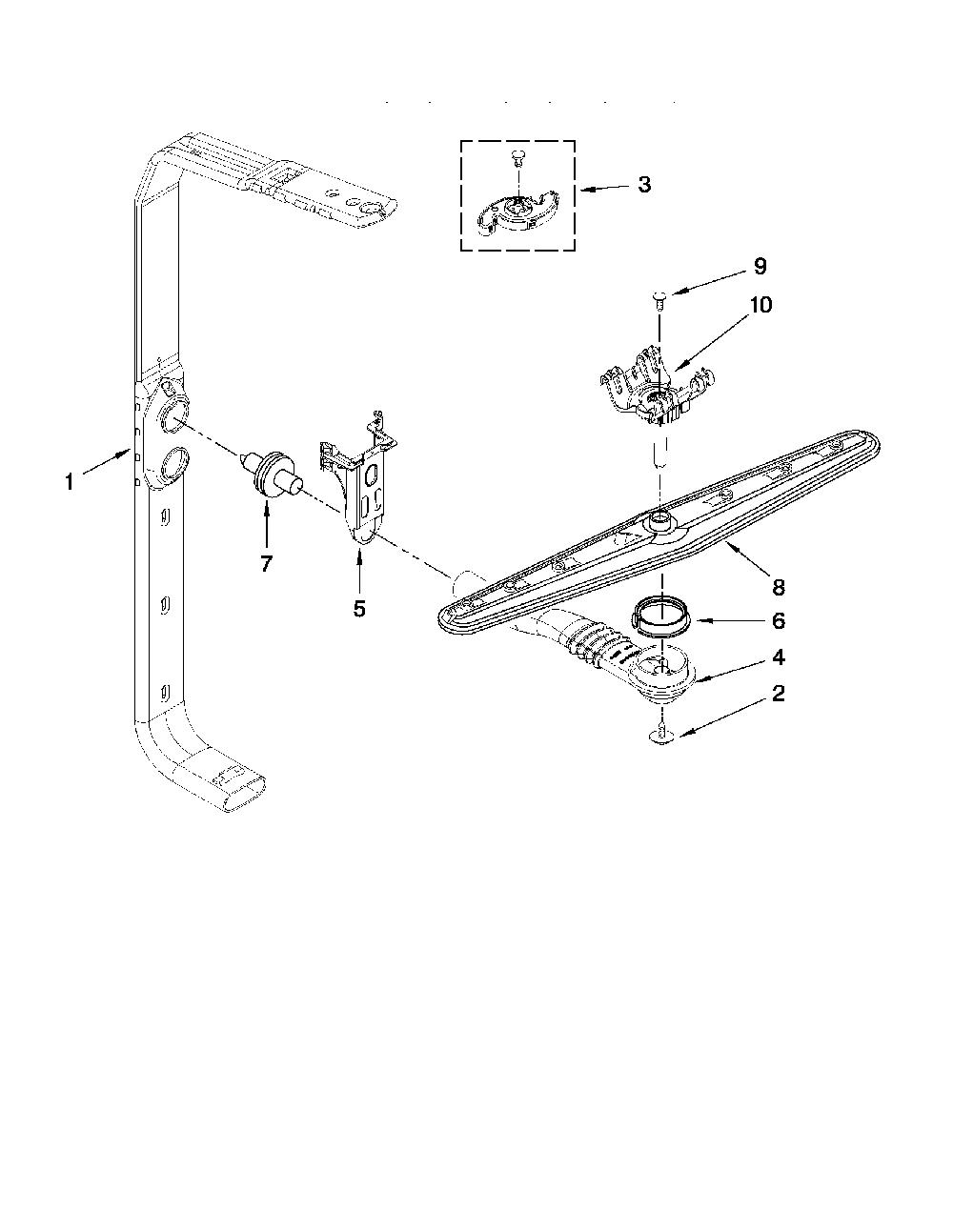 3
9
10
1
7
5
8
6
4
2