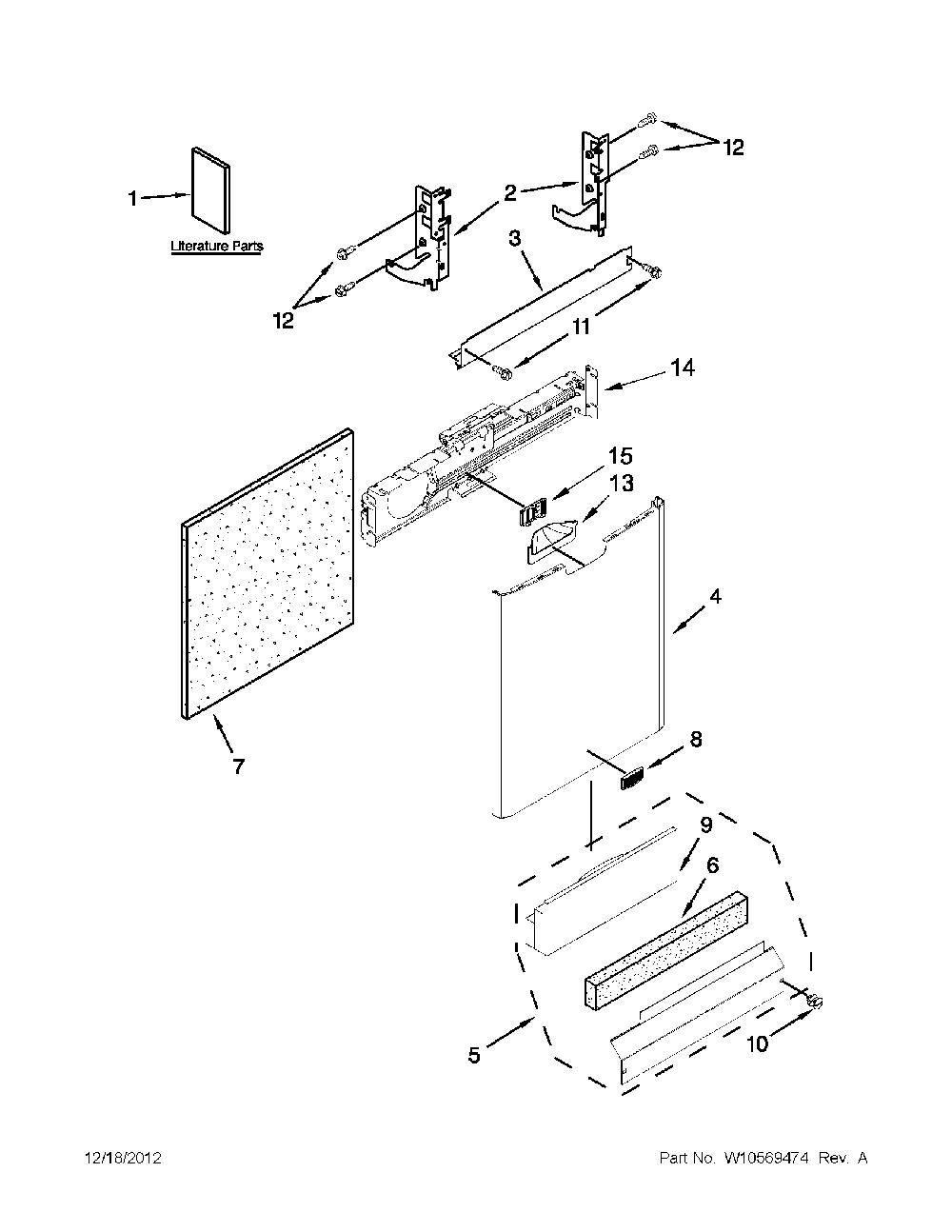 1
Literature Parts
2
12
12
3
11
14
15
13
4
7
8
9
6
5
10

12/18/2012

Part No. W10569474 Rev. A