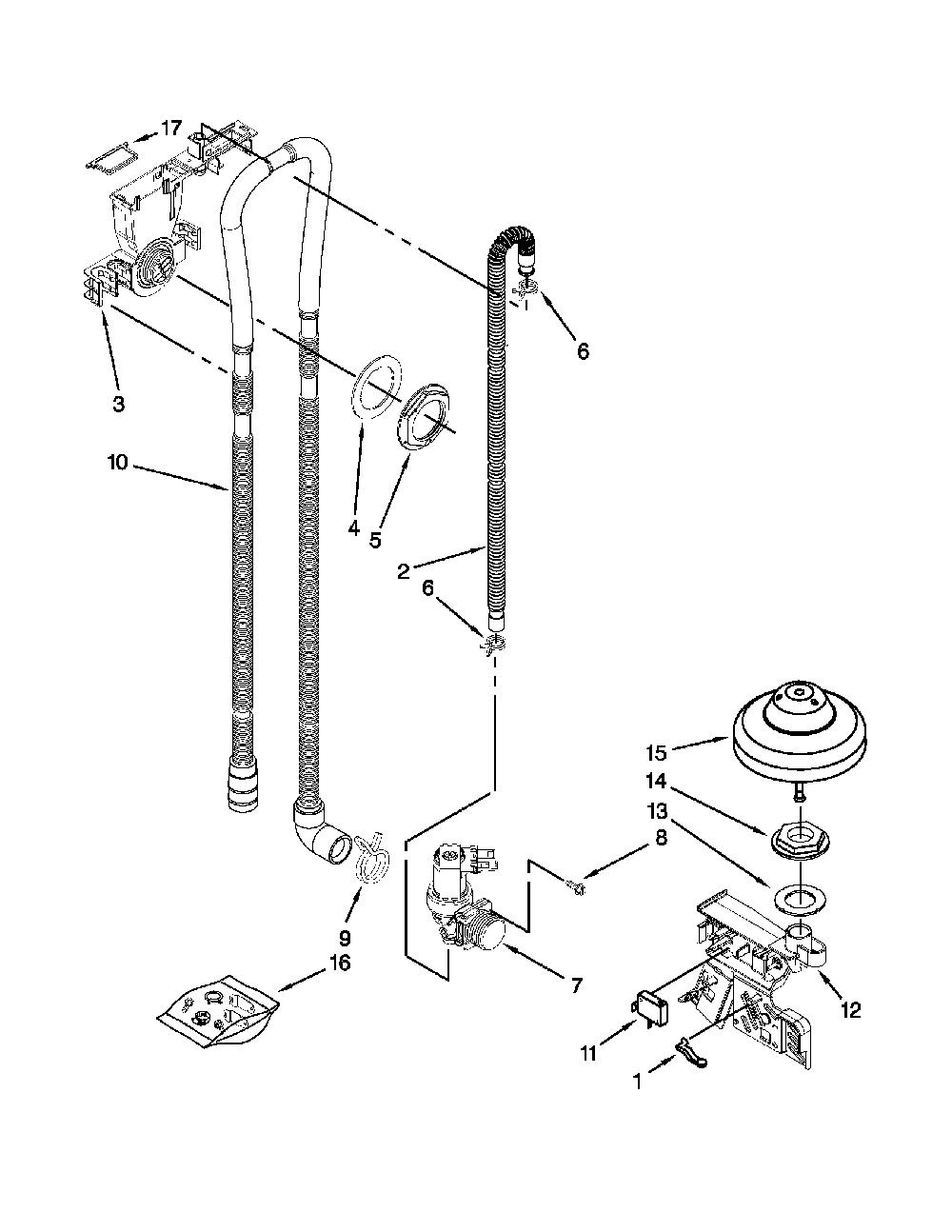 17
6
3
10
4
5
2
6
15
14
13
8
9
16
7
12
11
1