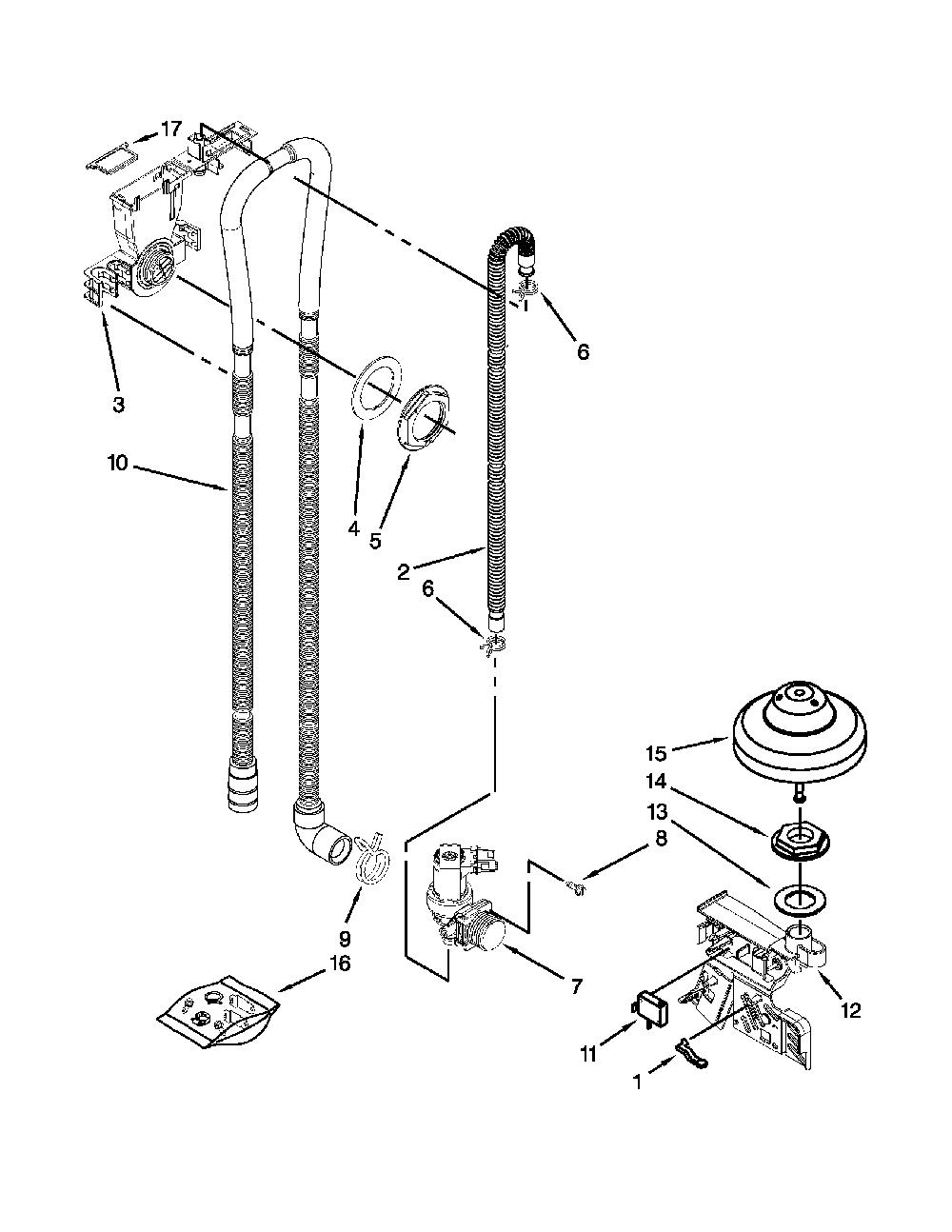 17
6
3
10
4
5
2
6
15
14
13
8
9
16
7
12
11
1