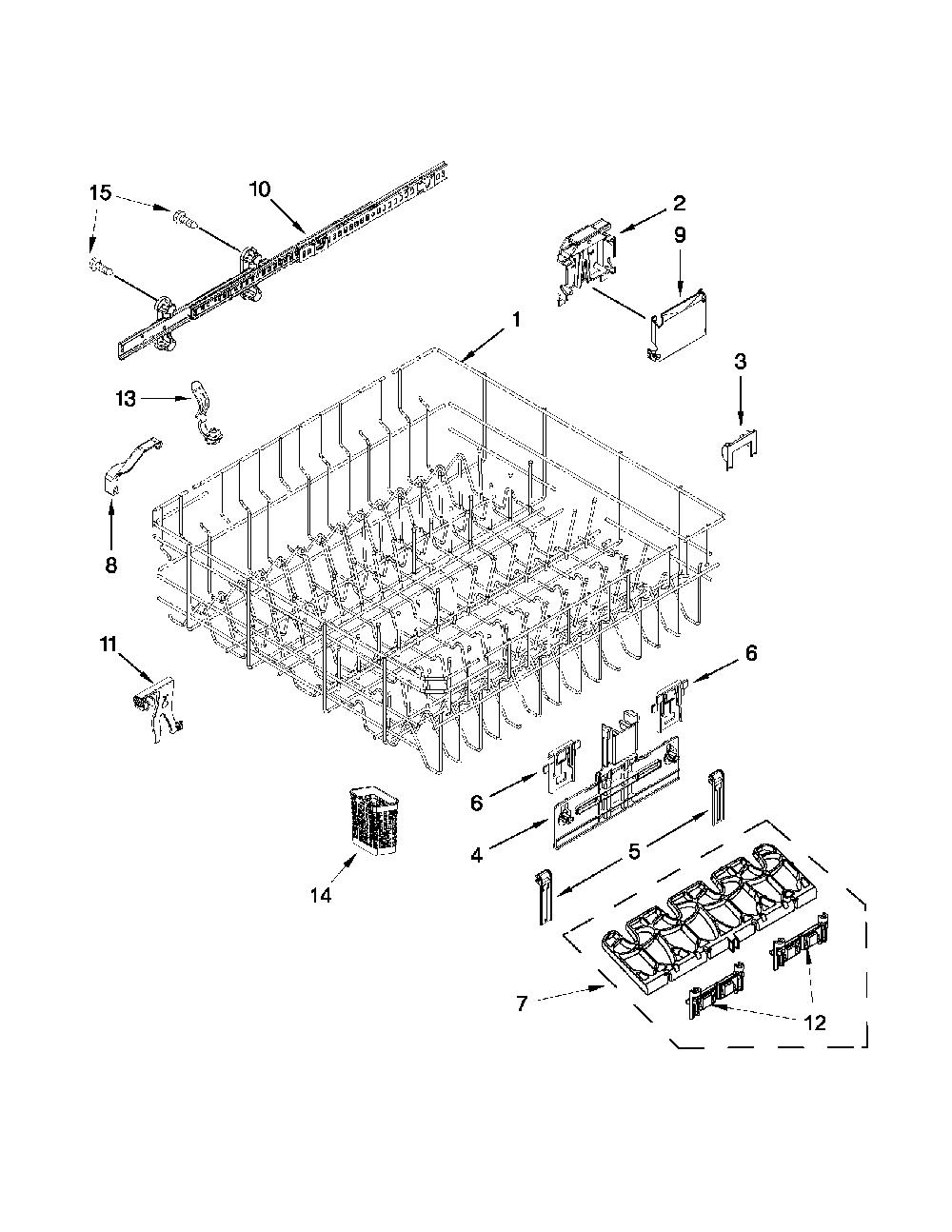 15
10
2
9
1
3
13
8
11
6
6
4
5
14
7
12