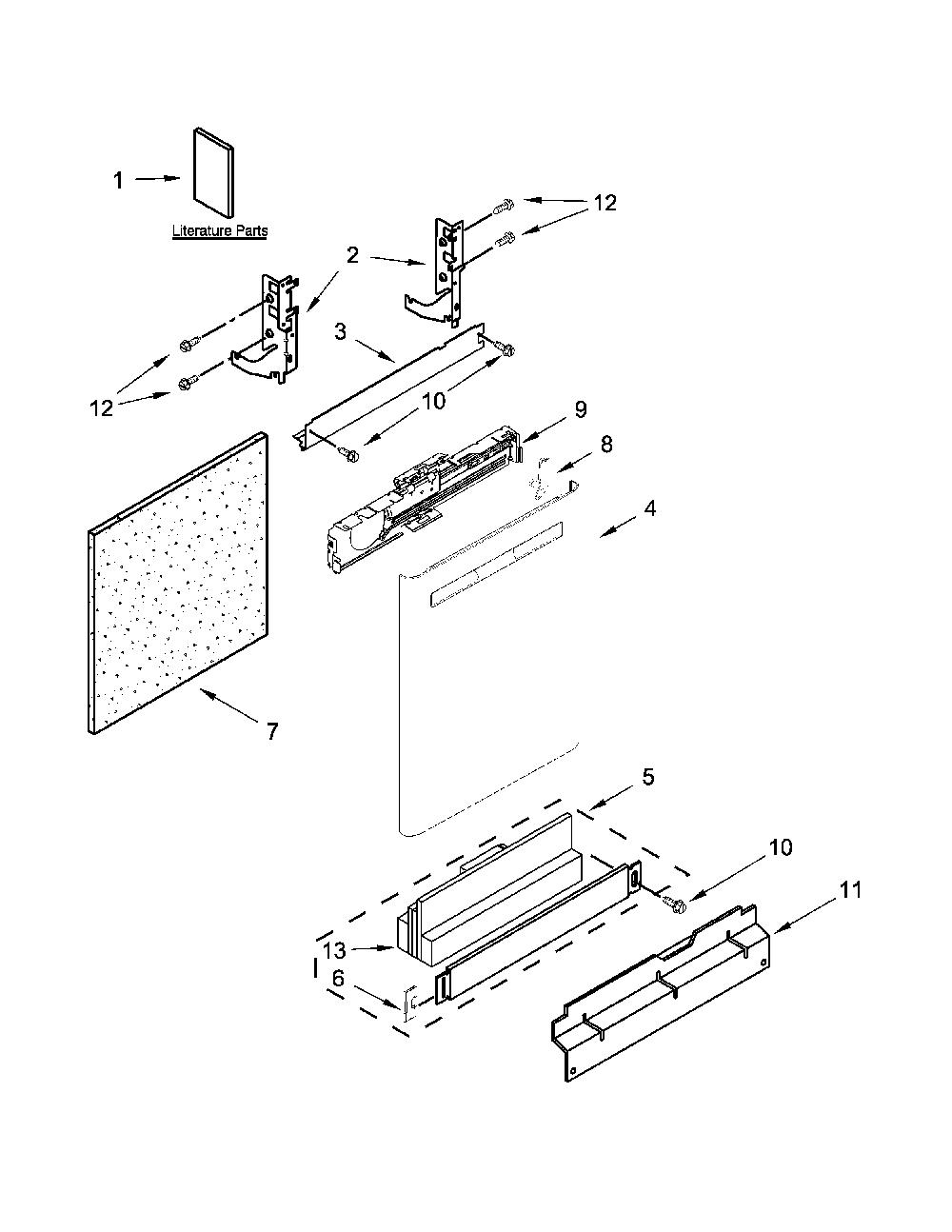 1
Literature Parts
12
2
3
12
10
10
9
8
4
7
5
10
11
13
6