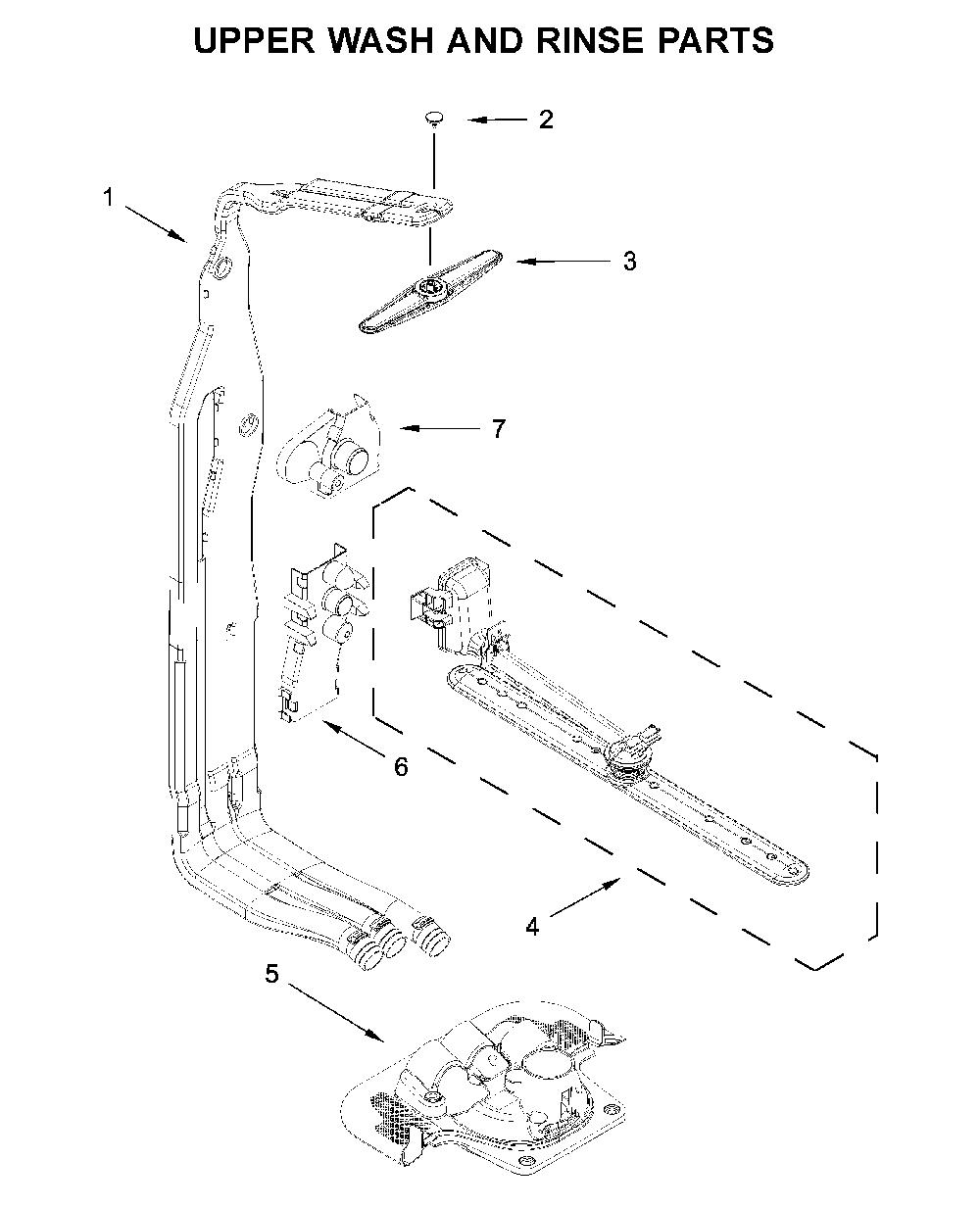 UPPER WASH AND RINSE PARTS

2

1

3

7

6

4

5