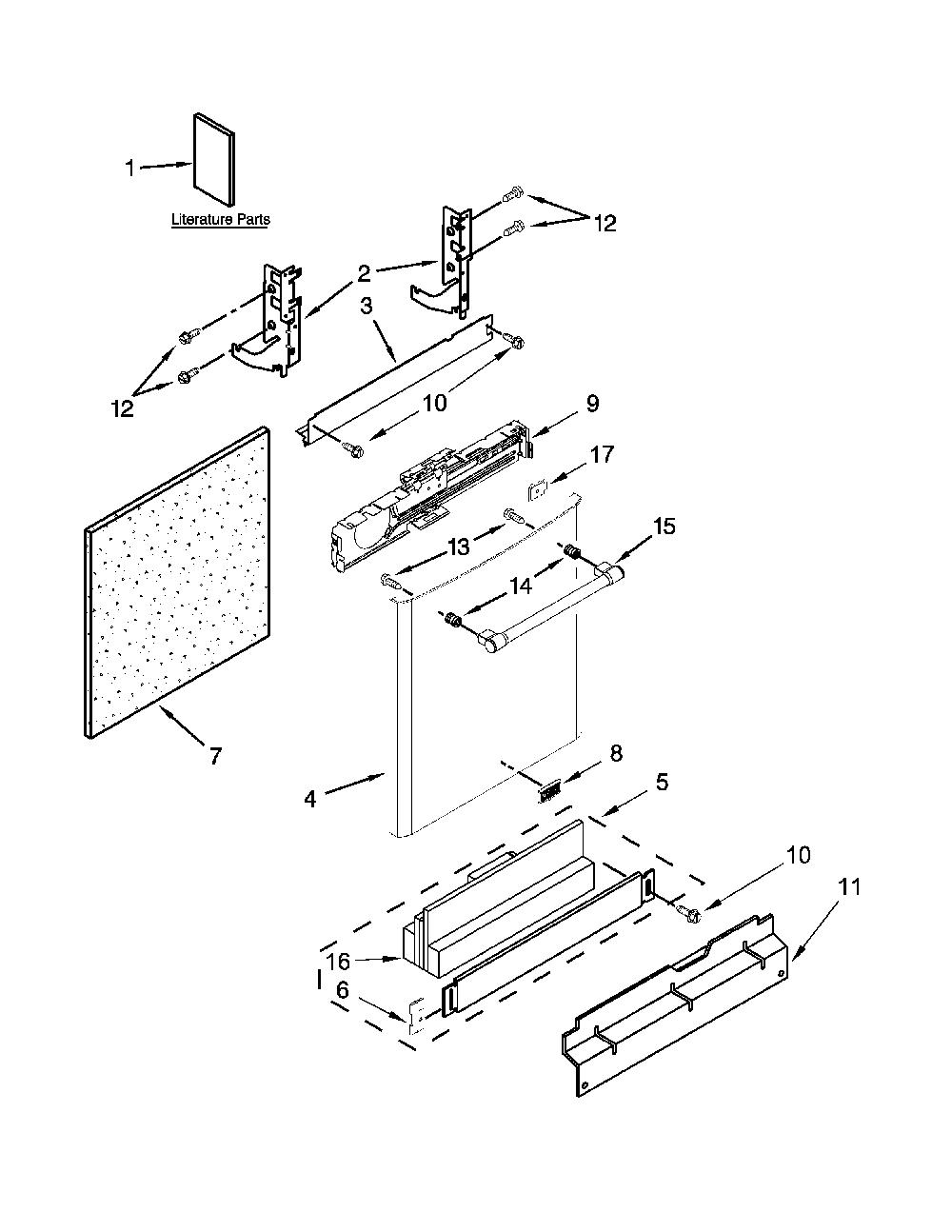 1
Literature Parts
12
2
3
12
10
9
17
13
15
14
7
8
4
5
10
11
16
6