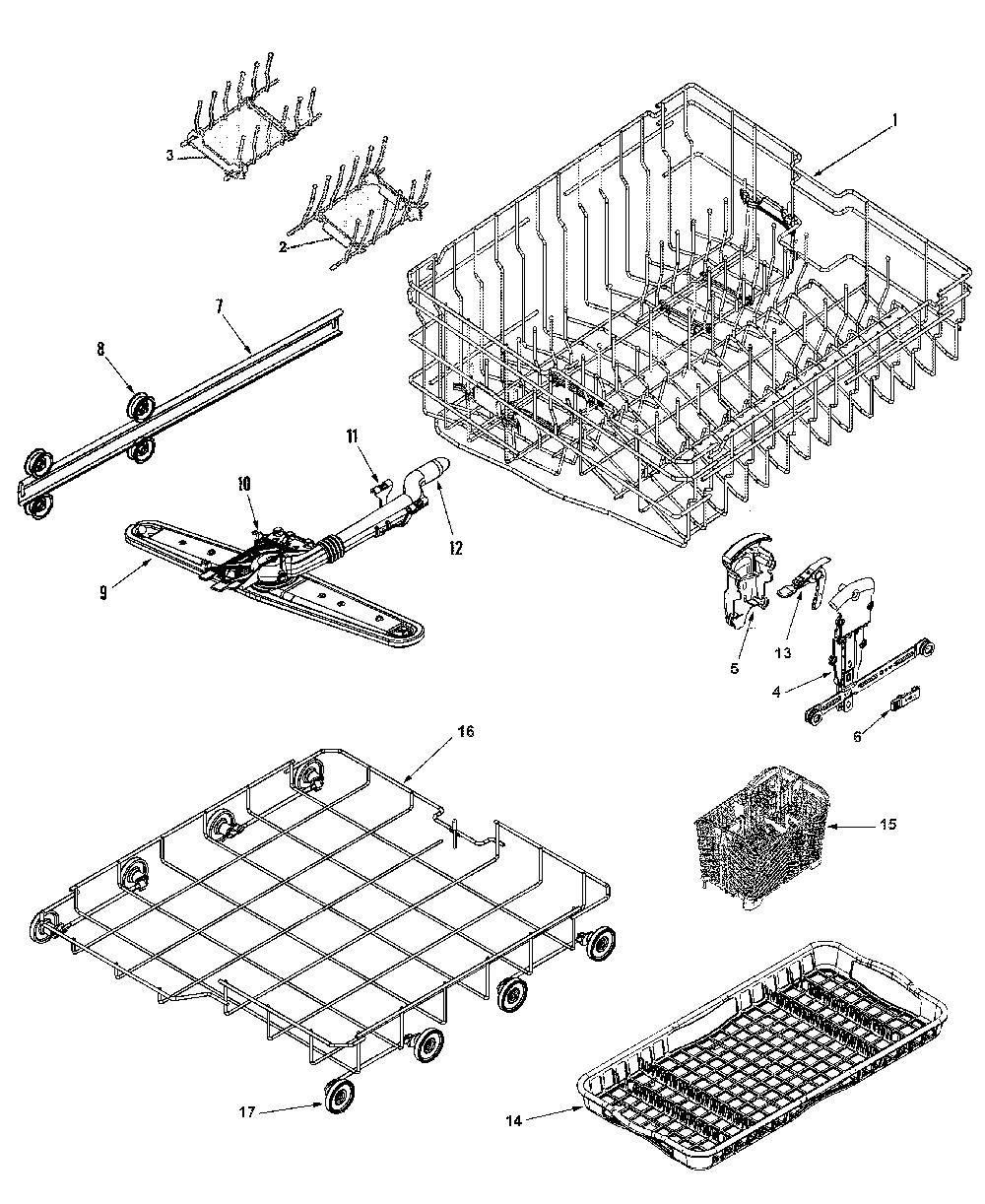 1
3
2
7
8
11
10
12
9
5
13
4
6
16
15
17
14