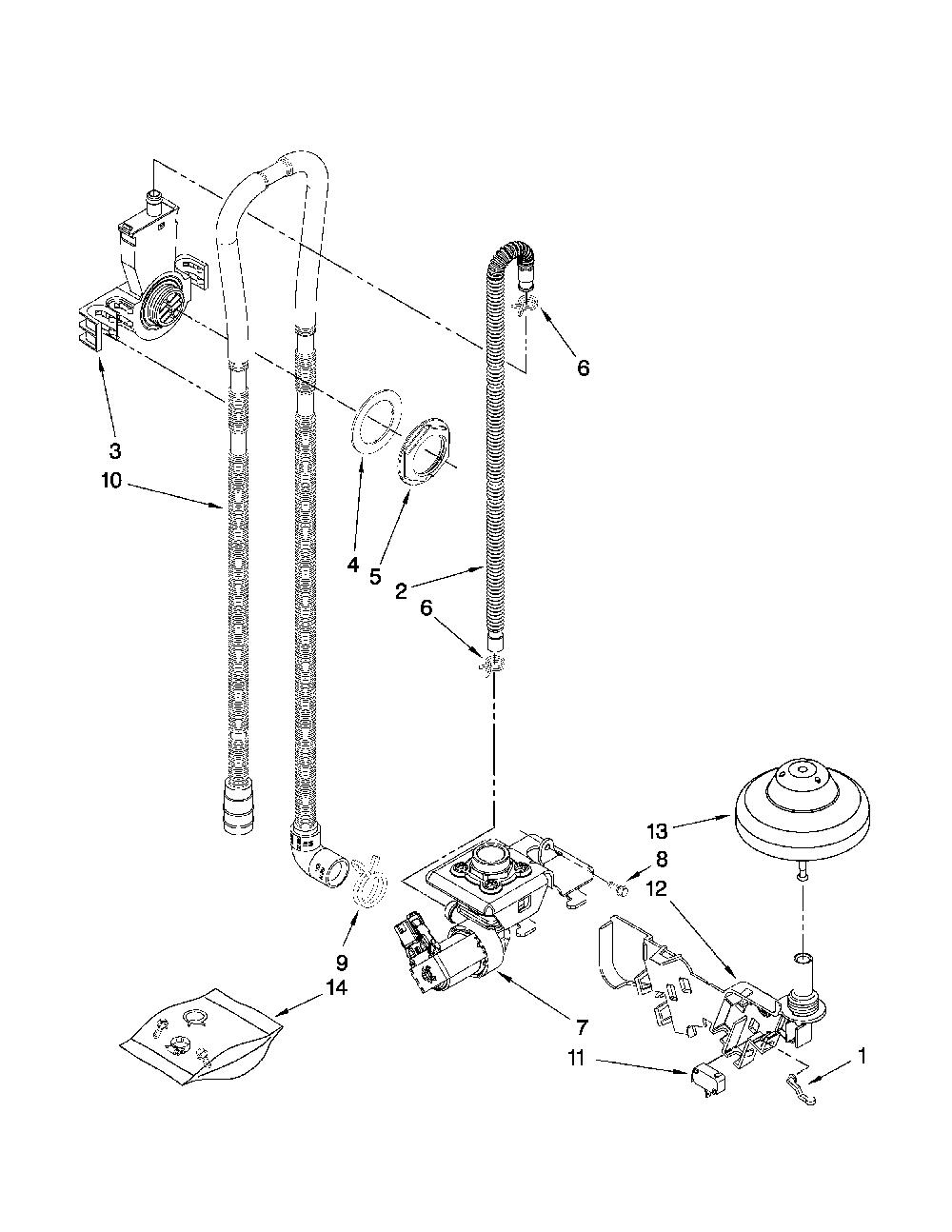 6

3

10

4

5

2

6

13

8

12

9

14

7

11

1