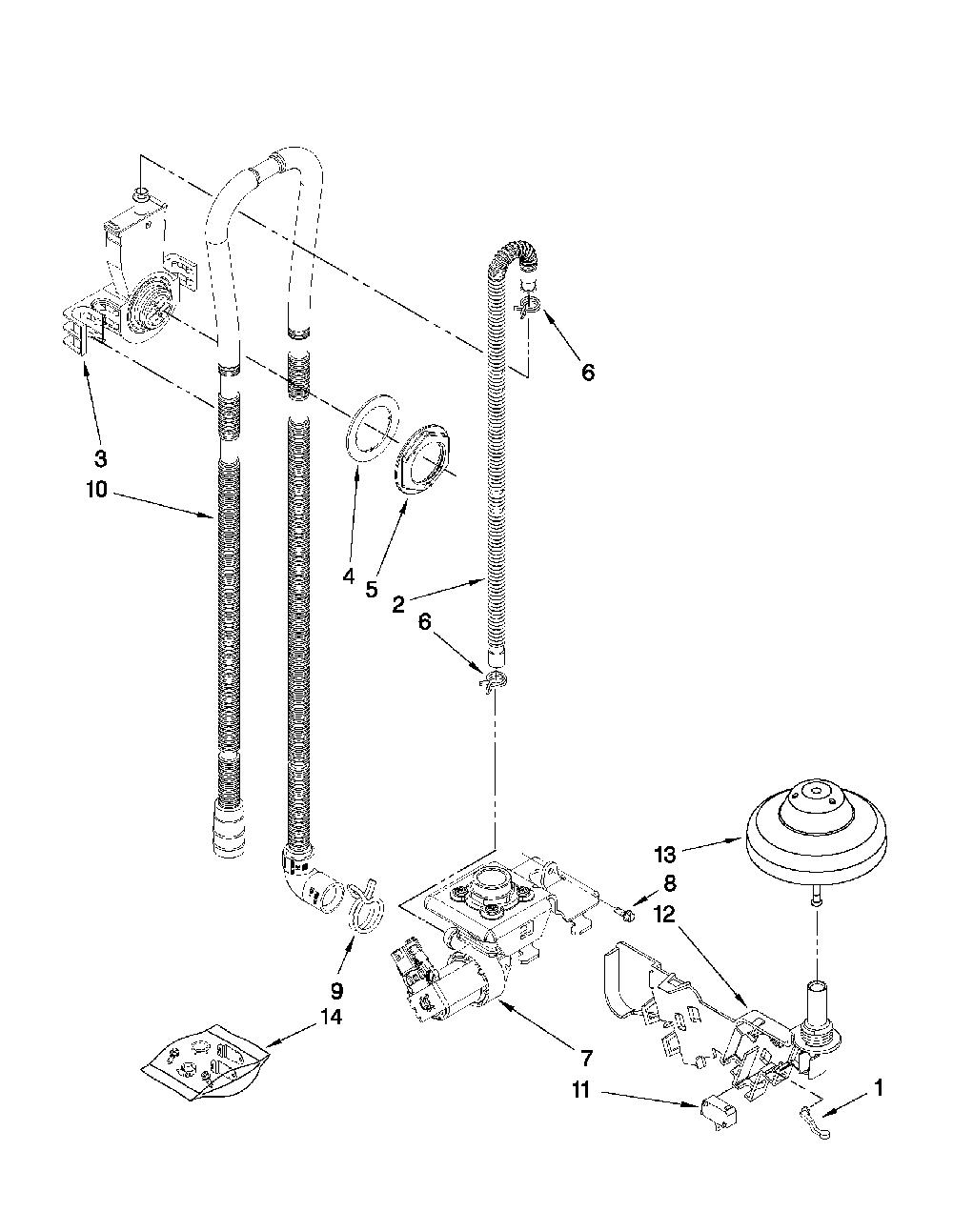 6
3
10
4
5
2
6
13
8
12
9
14
7
11
1