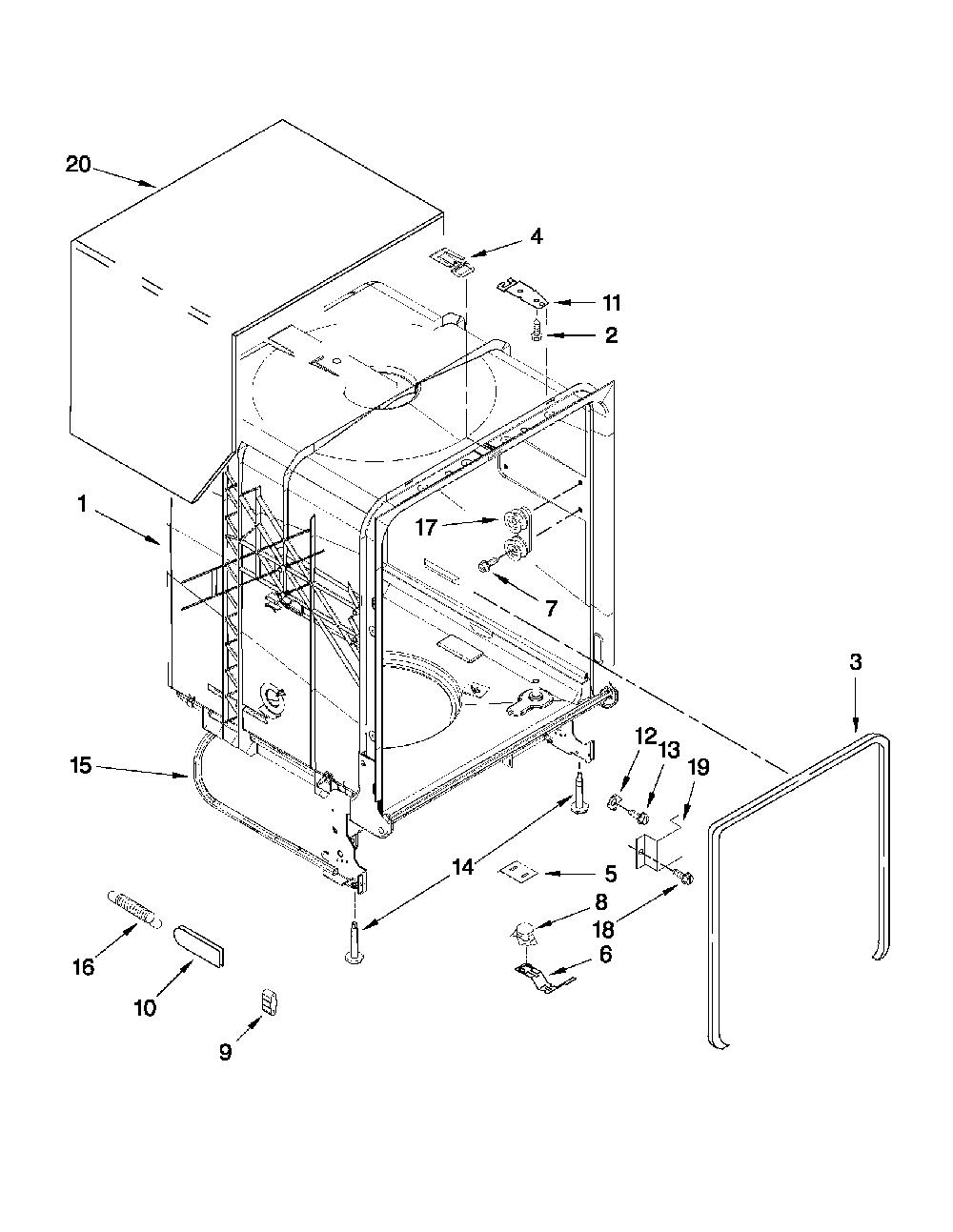 20
4
11
2
1
17
7
3
15
12
13
19
14
5
8
18
6
16
10
9