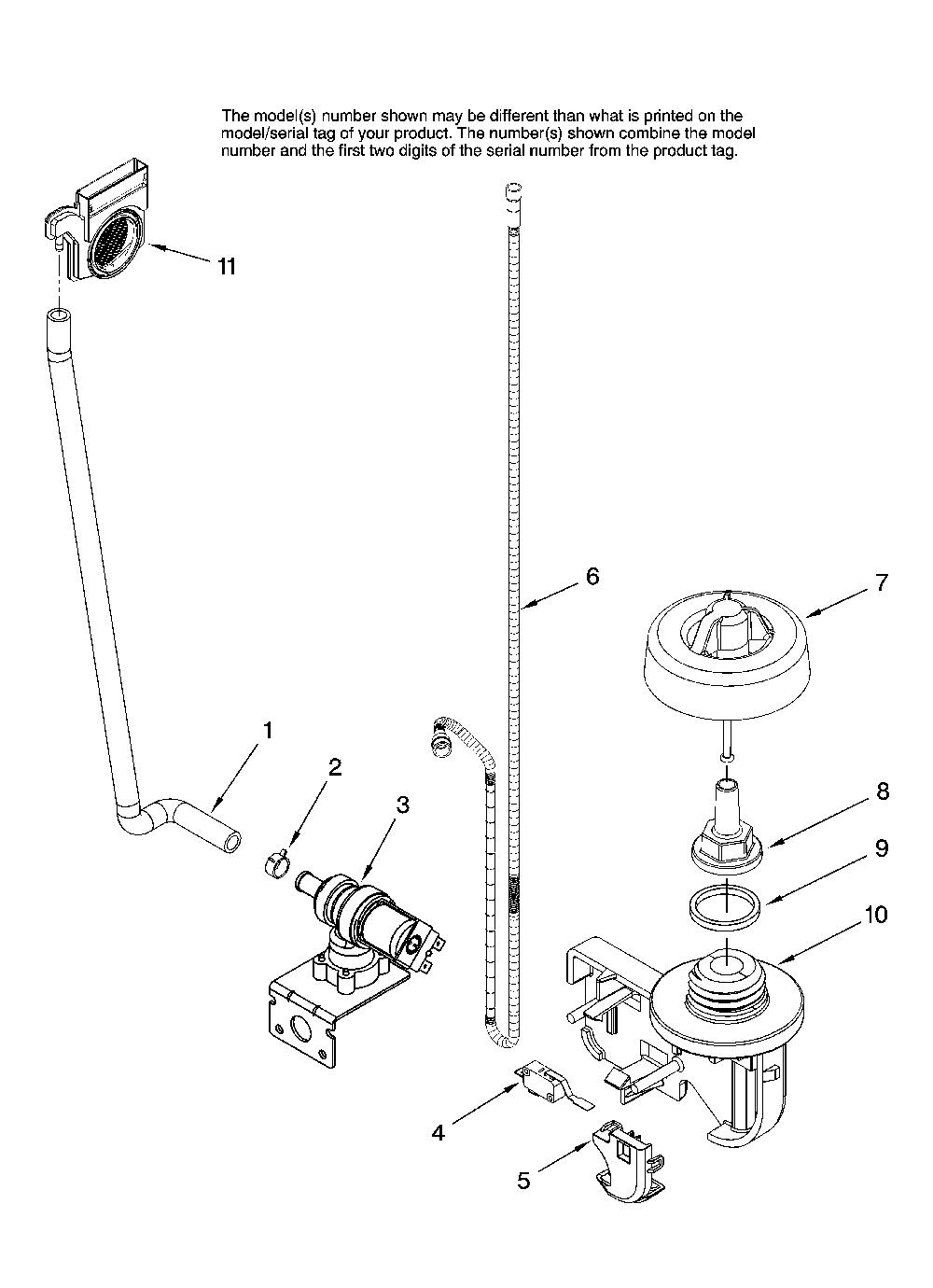 The model(s) number shown may be different than what is printed on the model/serial tag of your product. The number(s) shown combine the model number and the first two digits of the serial number from the product tag.

11

6

7

1

2

3

8

9

10

4

5