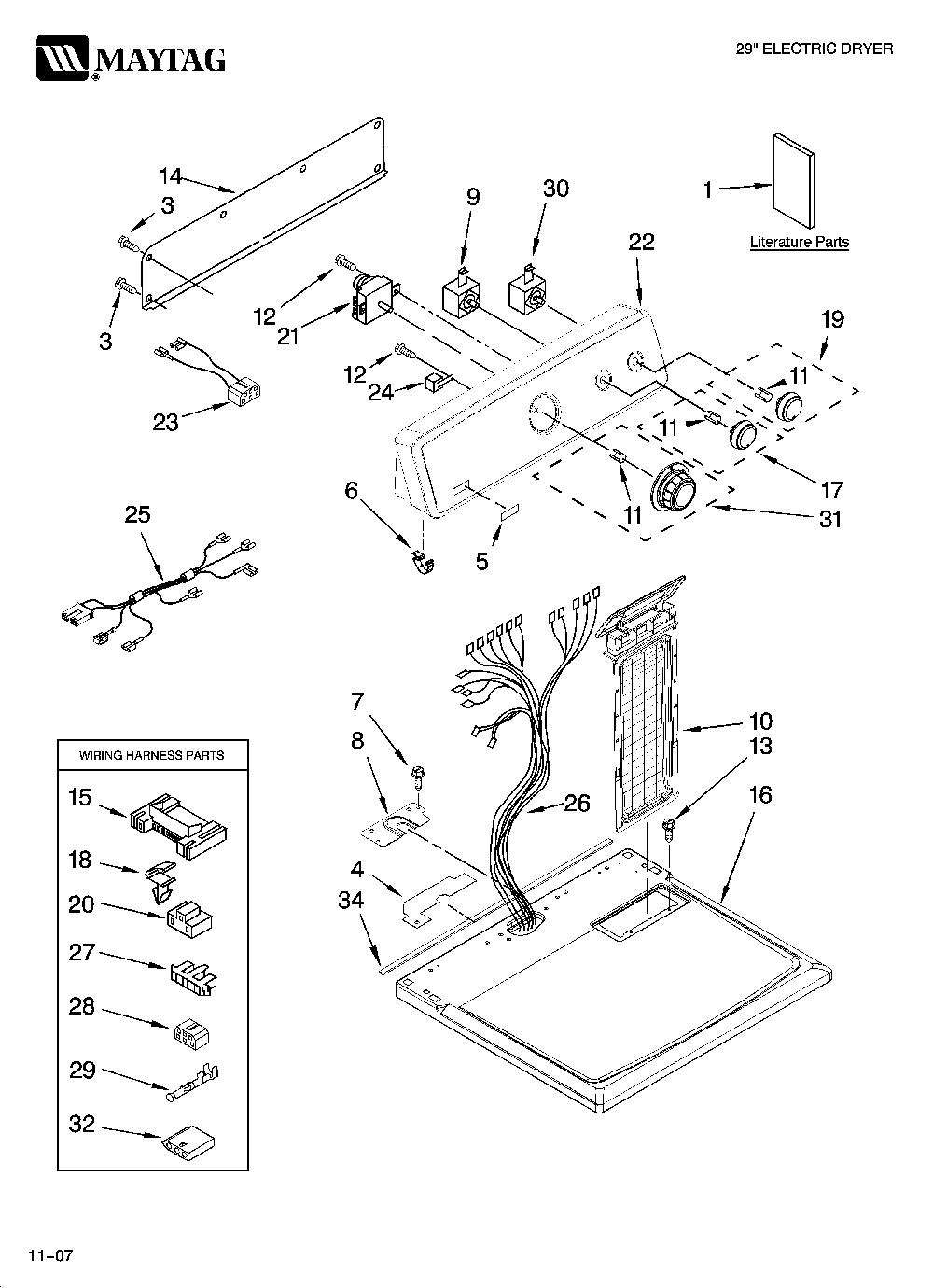 MAYTAG

29" ELECTRIC DRYER

14
3
3
9
30
1
Literature Parts
22
12
21
12
24
23
19
11
11
17
11
31
6
5
25
7
8
26
10
13
16
4
34

WIRING HARNESS PARTS
15
18
20
27
28
29
32

11–07