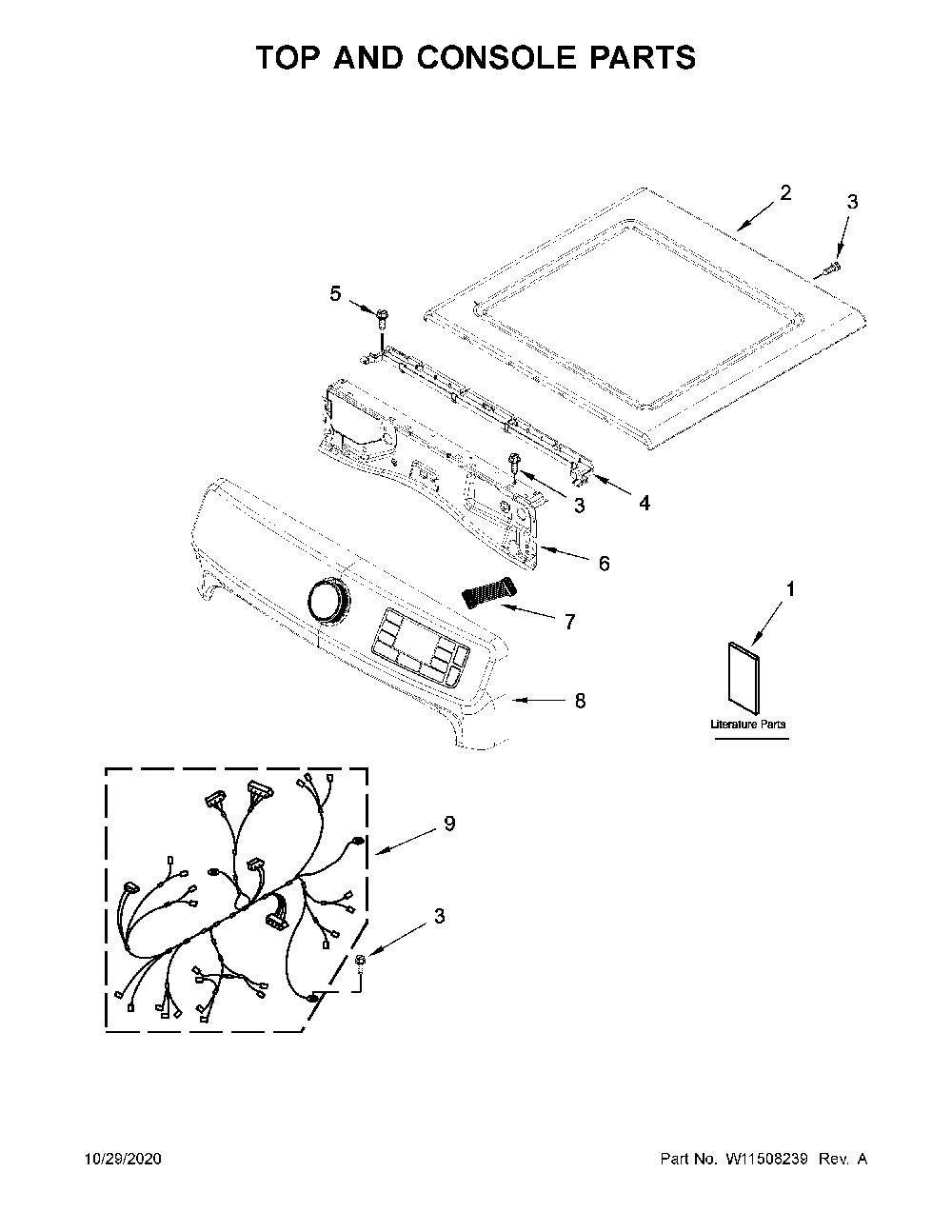 TOP AND CONSOLE PARTS

2
3
5
3
4
6
7
1
8
Literature Parts
9
3

10/29/2020

Part No. W11508239 Rev. A