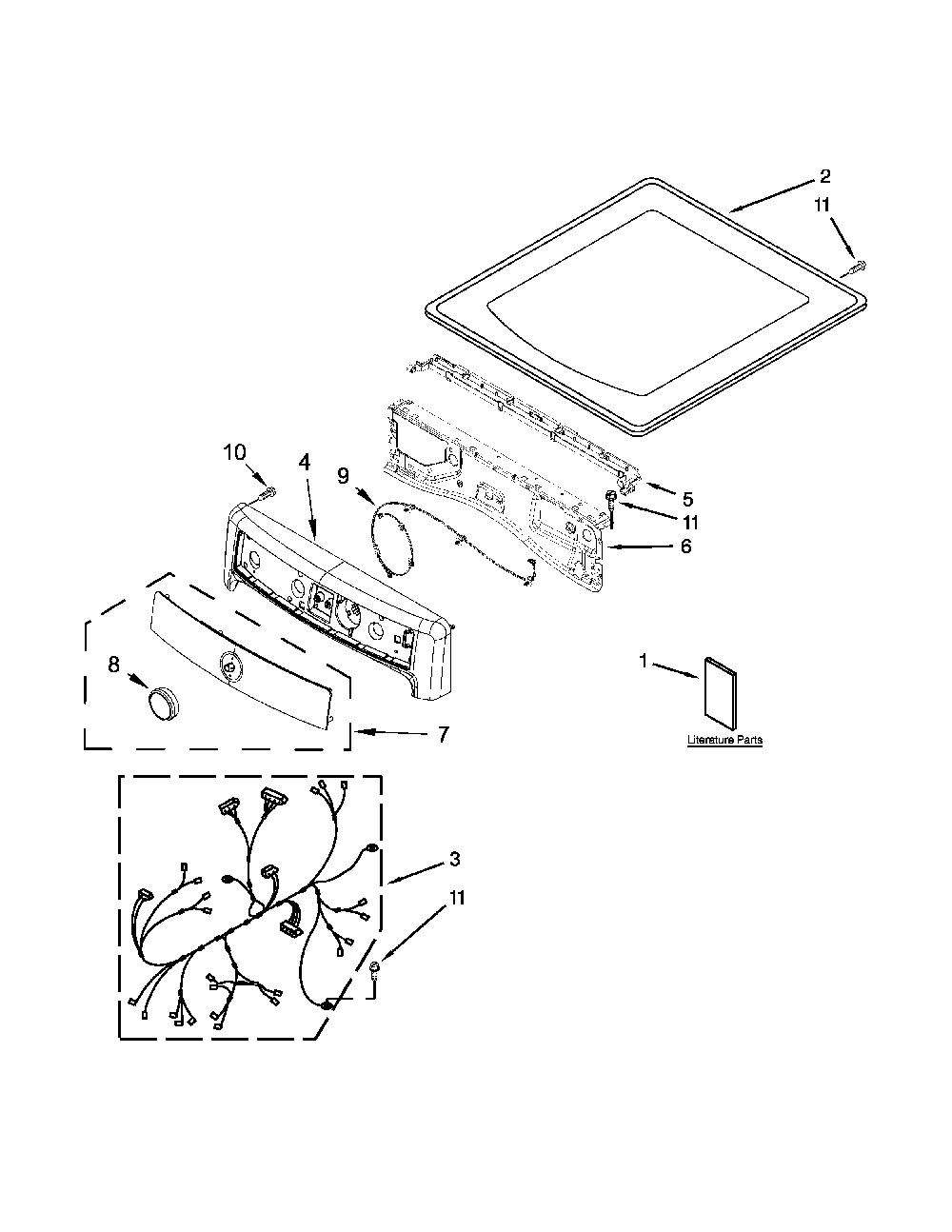 2
11
10
4
9
5
11
6
8
7
1
Literature Parts
3
11