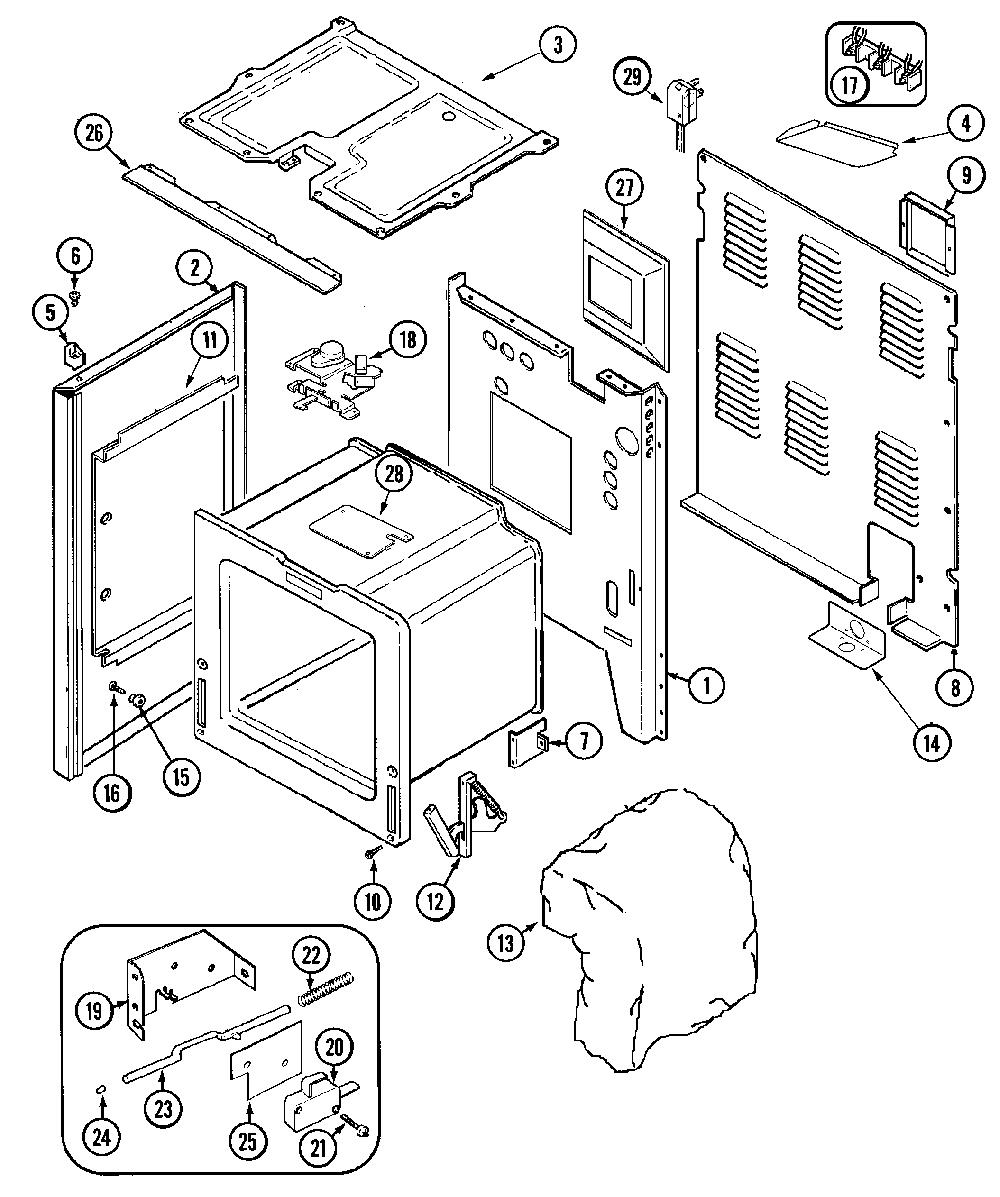 3
29
17
26
4
27
9
6
2
5
11
18
28
1
8
14
7
16
15
10
12
13
22
19
20
23
24
25
21