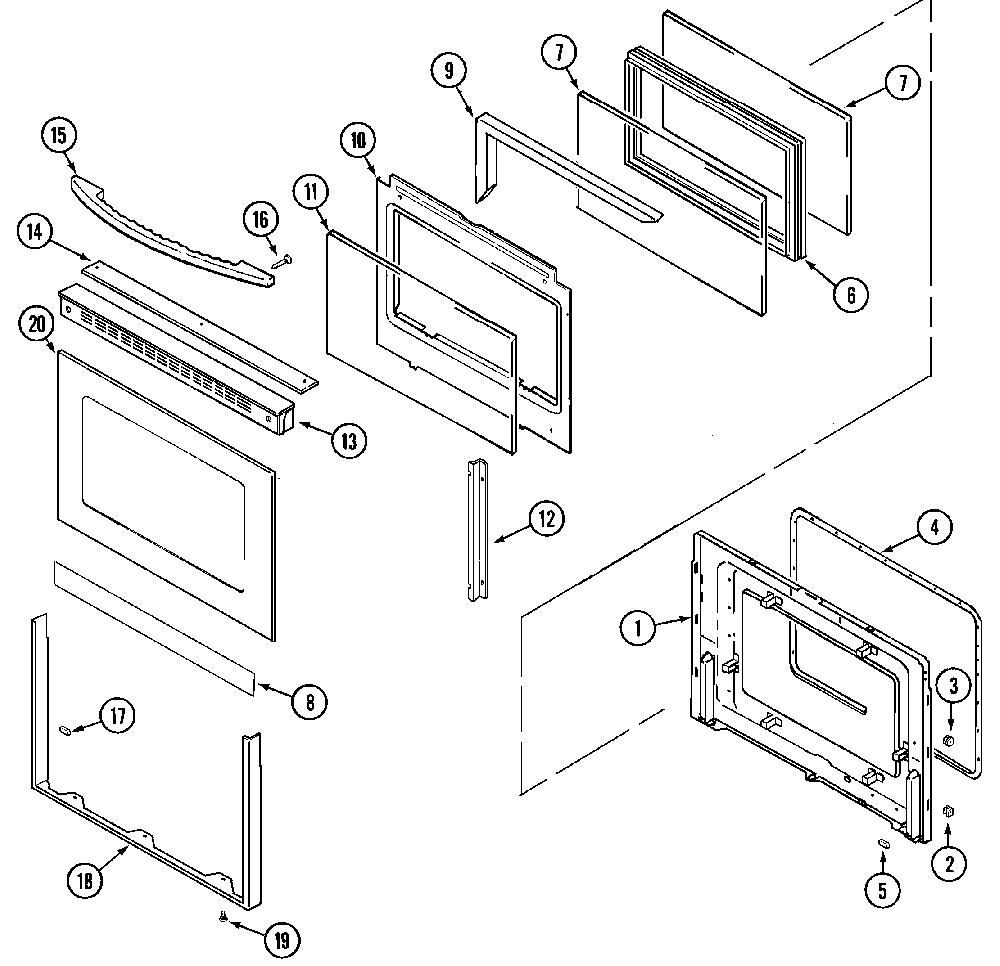 9
7
7
15
10
11
16
14
6
20
13
12
4
1
3
8
17
2
5
18
19